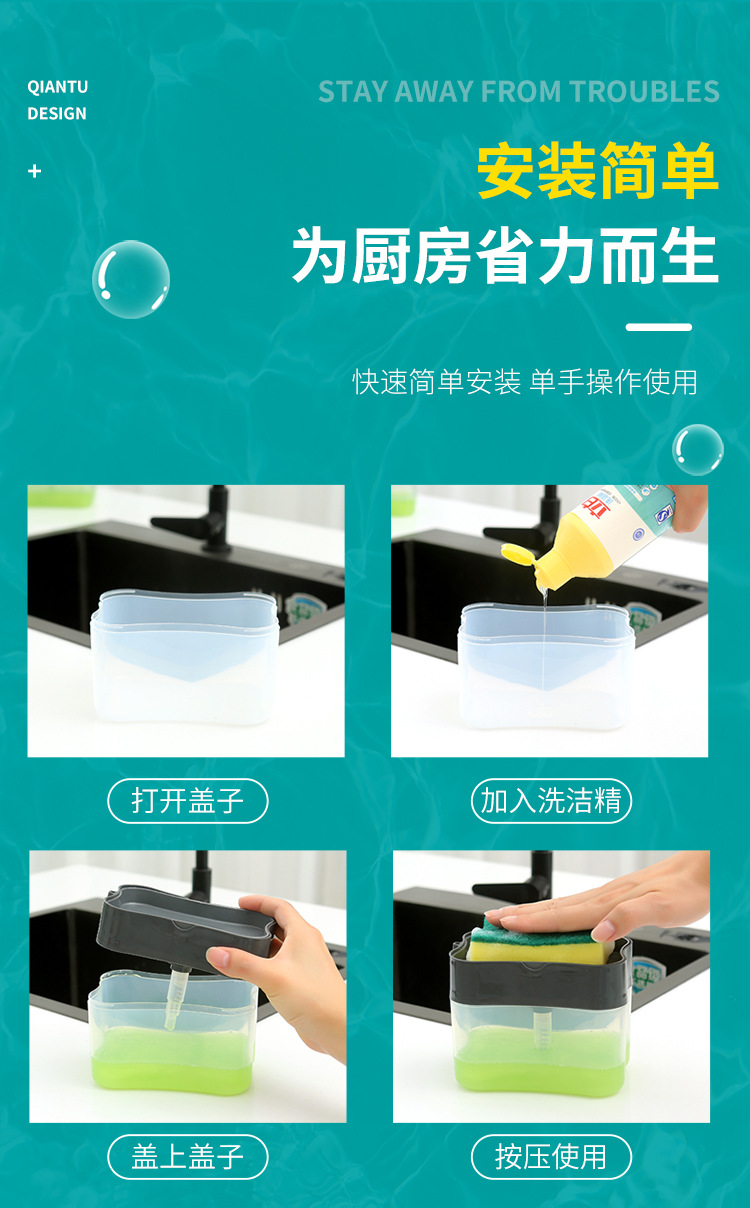 QIANTU
DESIGN

+

STAY AWAY FROM TROUBLES

安装简单

为厨房省力而生

快速简单安装 单手操作使用

打开盖子

加入洗洁精

盖上盖子

按压使用