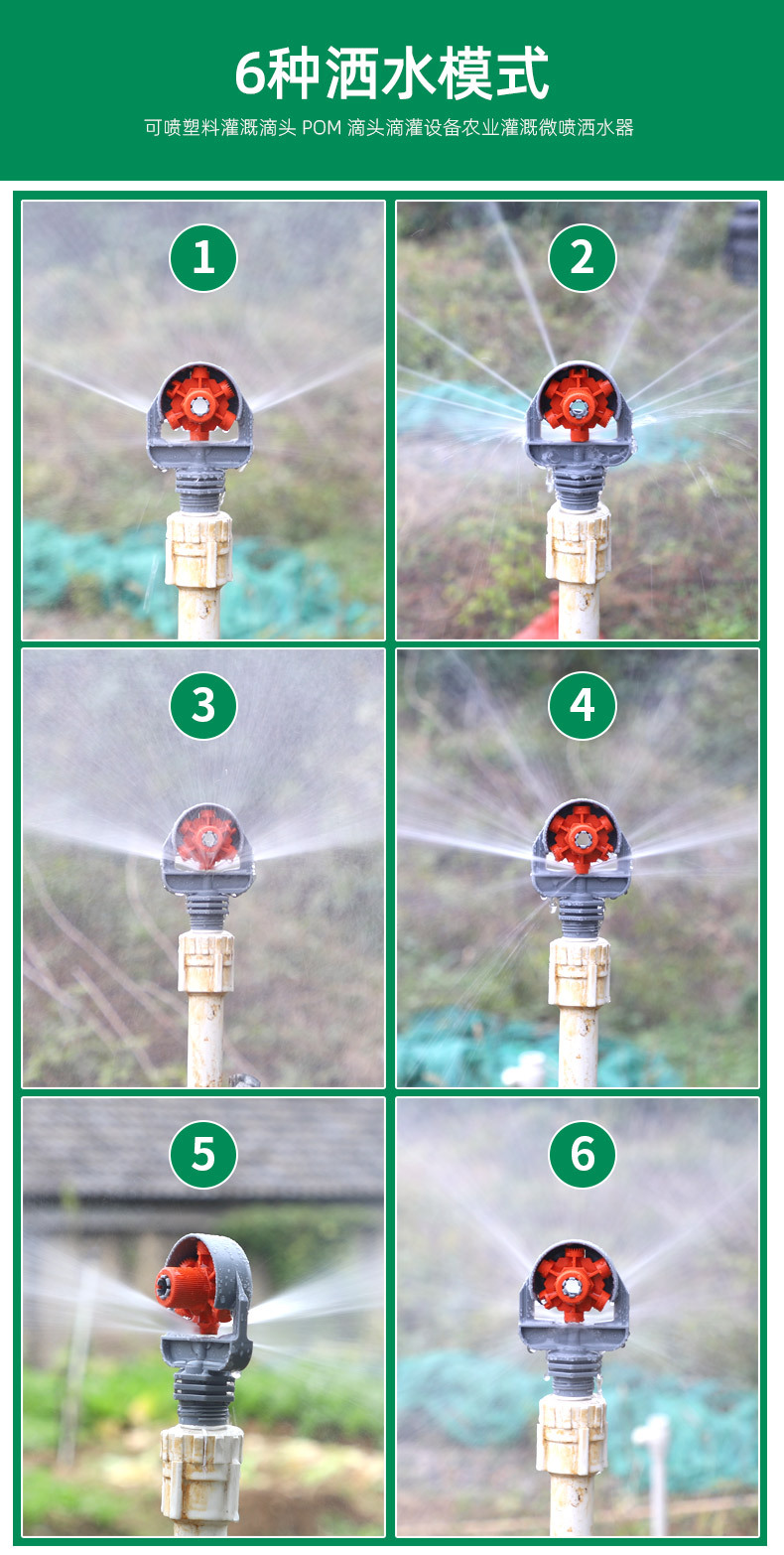 6种洒水模式

可喷塑料灌溉滴头 POM 滴头滴灌设备农业灌溉微喷洒水器

1

2

3

4

5

6