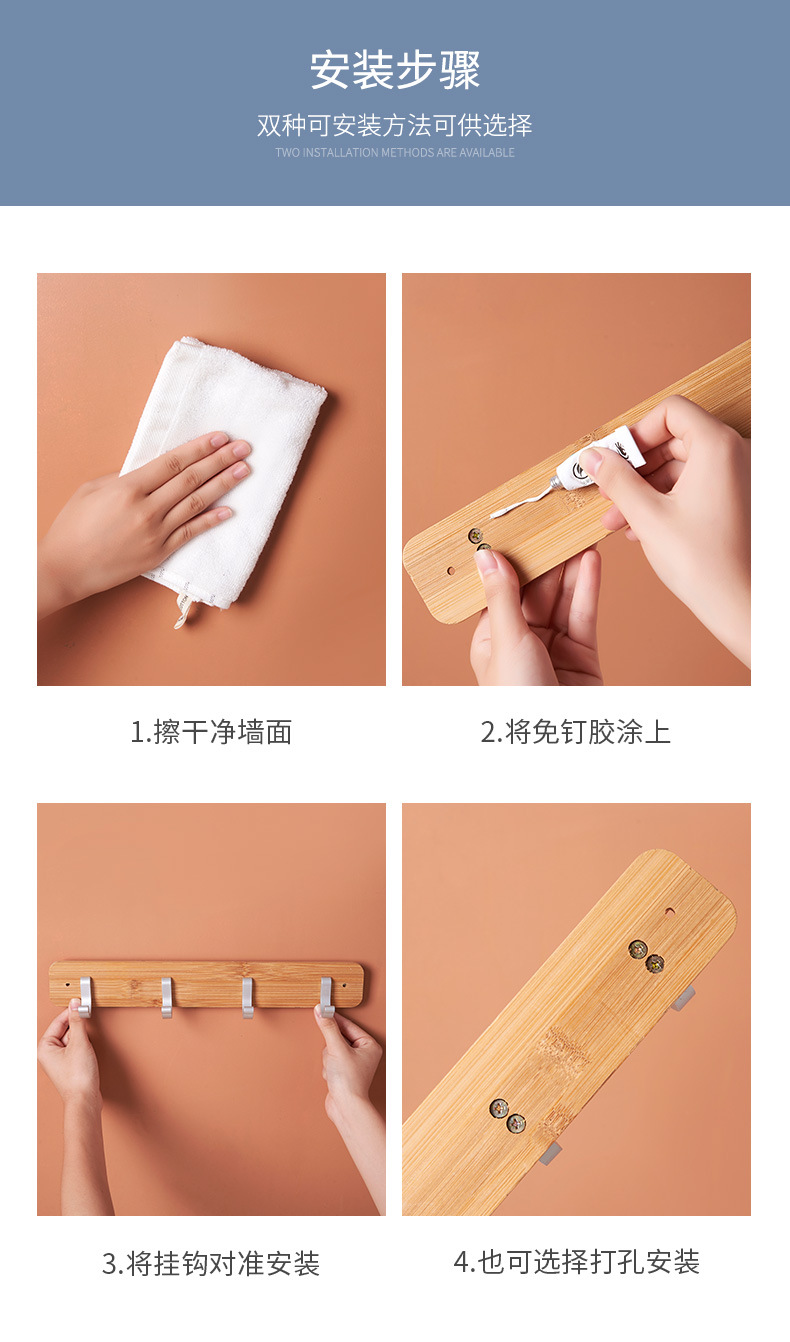 安装步骤

双种可安装方法可供选择

TWO INSTALLATION METHODS ARE AVAILABLE

1.擦干净墙面

2.将免钉胶涂上

3.将挂钩对准安装

4.也可选择打孔安装