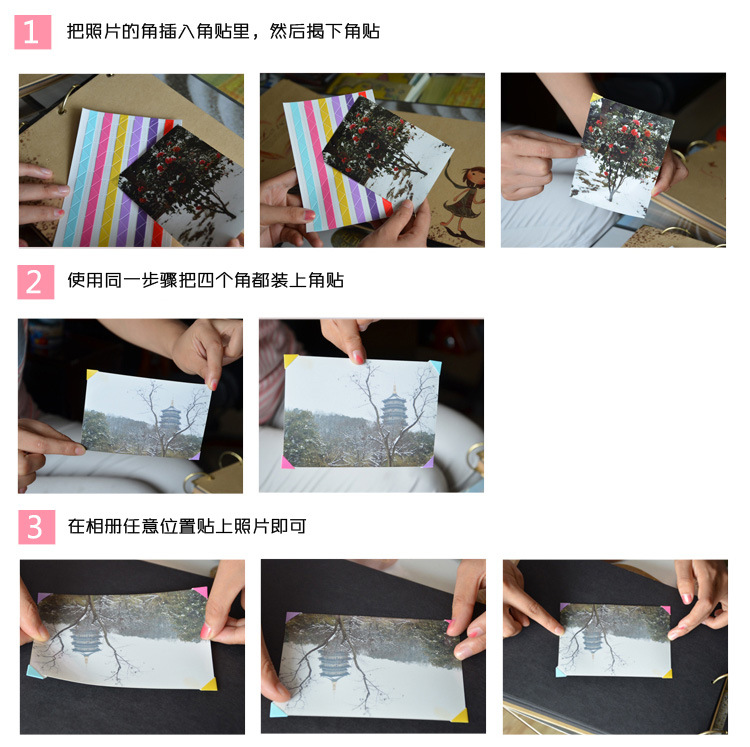 1 把照片的角插入角贴里，然后揭下角贴

2 使用同一步骤把四个角都装上角贴

3 在相册任意位置贴上照片即可