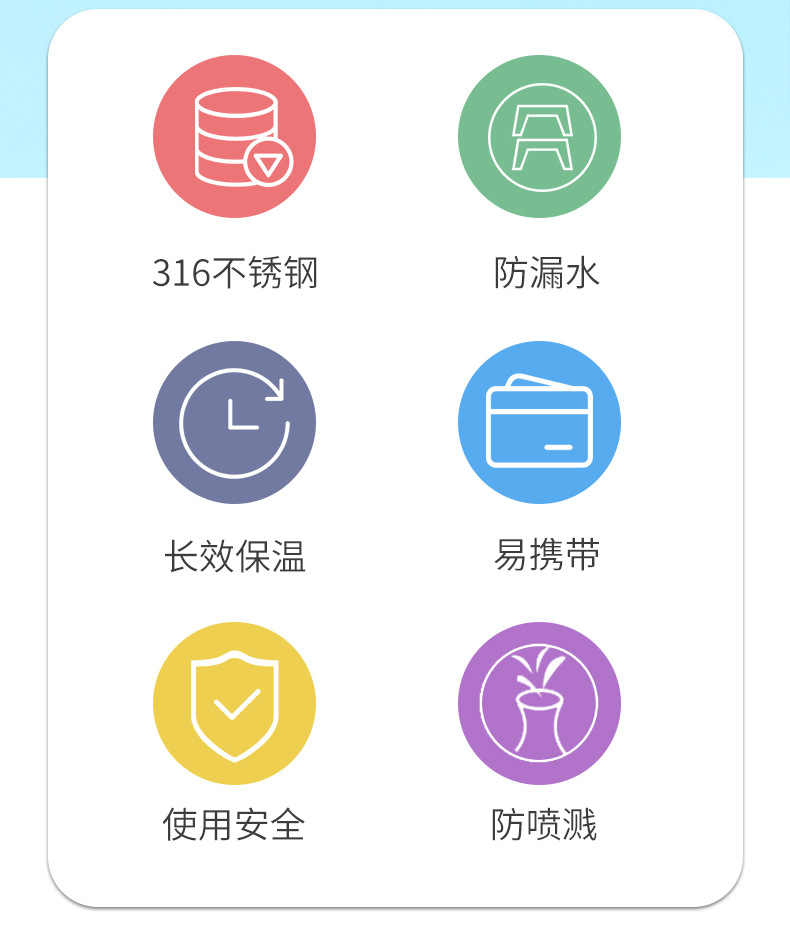 316不锈钢

防漏水

长效保温

易携带

使用安全

防喷溅