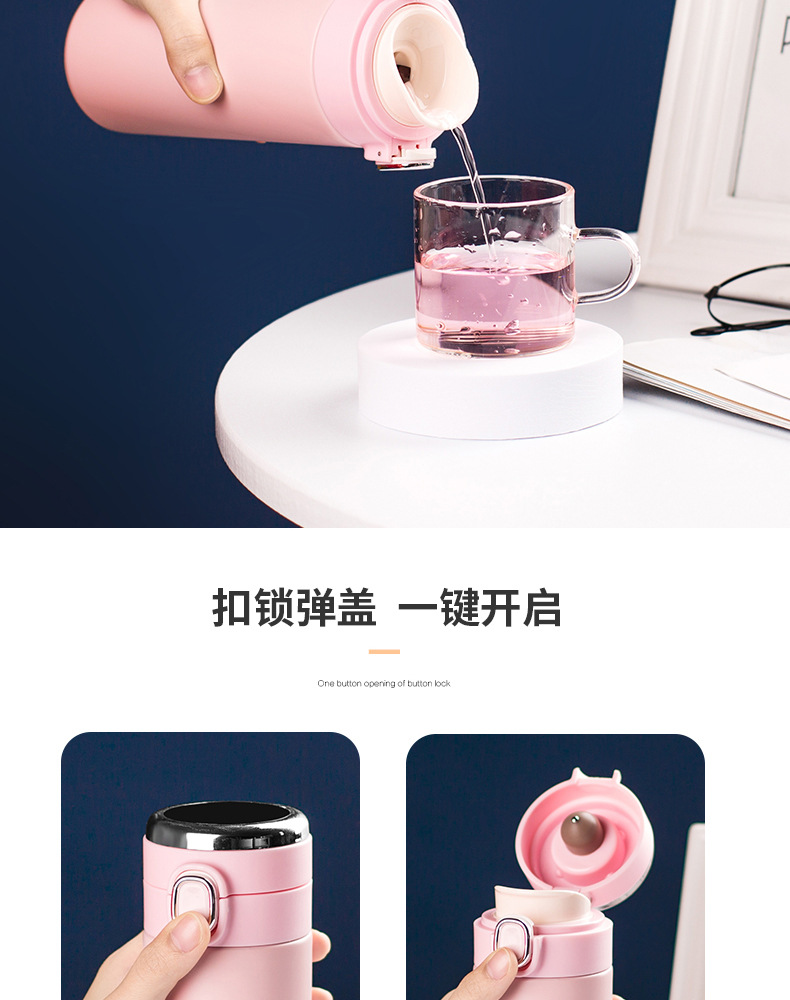 扣锁弹盖 一键开启

One button opening of button lock