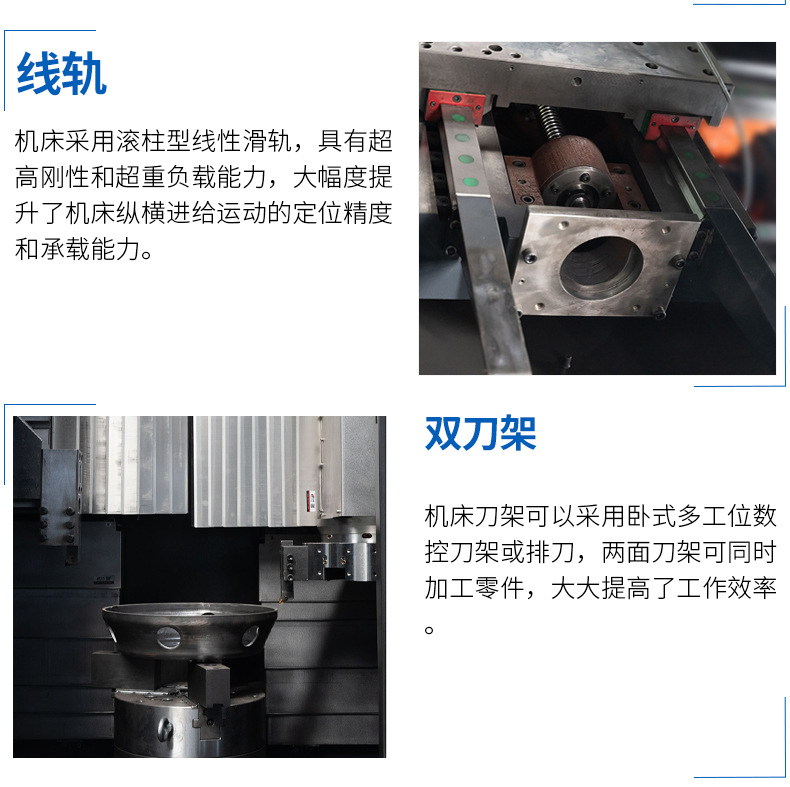 线轨

机床采用滚柱型线性滑轨，具有超高刚性和超重负载能力，大幅度提升了机床纵横进给运动的定位精度和承载能力。

双刀架

机床刀架可以采用卧式多工位数控刀架或排刀，两面刀架可同时加工零件，大大提高了工作效率。