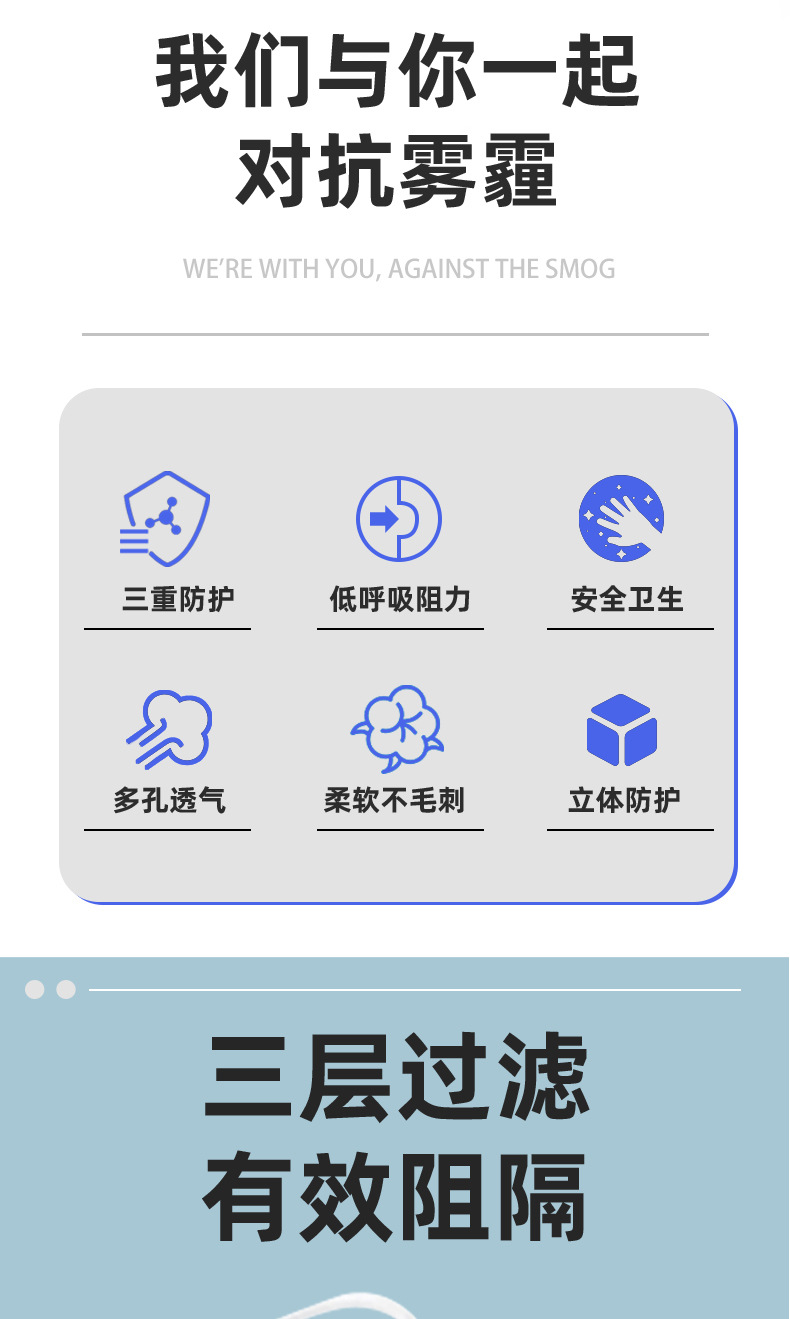 我们与你一起
对抗雾霾

WE'RE WITH YOU, AGAINST THE SMOG

三重防护

低呼吸阻力

安全卫生

多孔透气

柔软不毛刺

立体防护

三层过滤
有效阻隔