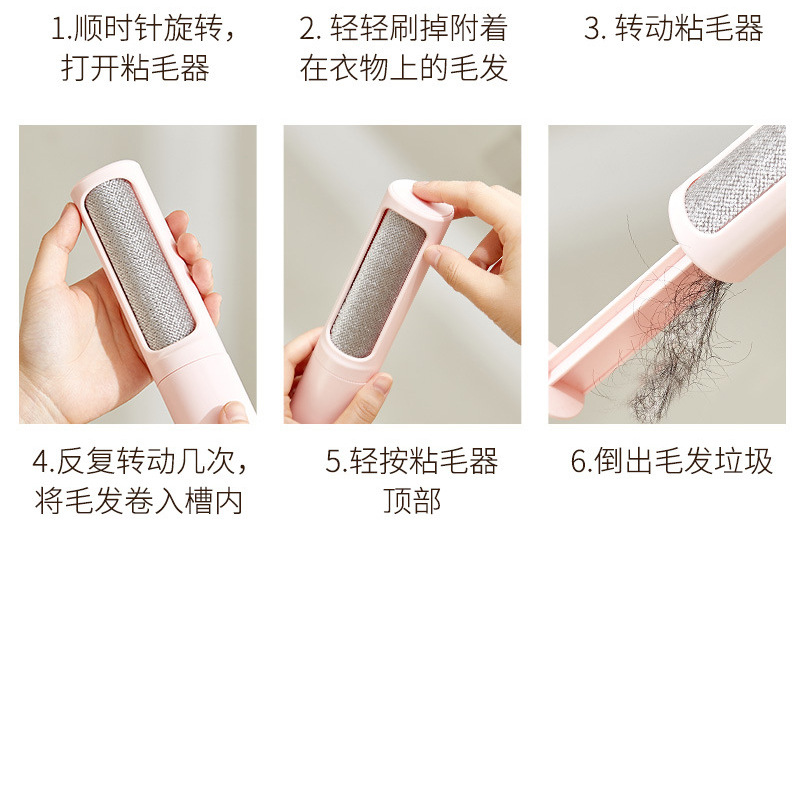 1.顺时针旋转，打开粘毛器

2. 轻轻刷掉附着在衣物上的毛发

3. 转动粘毛器

4.反复转动几次，将毛发卷入槽内

5.轻按粘毛器顶部

6.倒出毛发垃圾