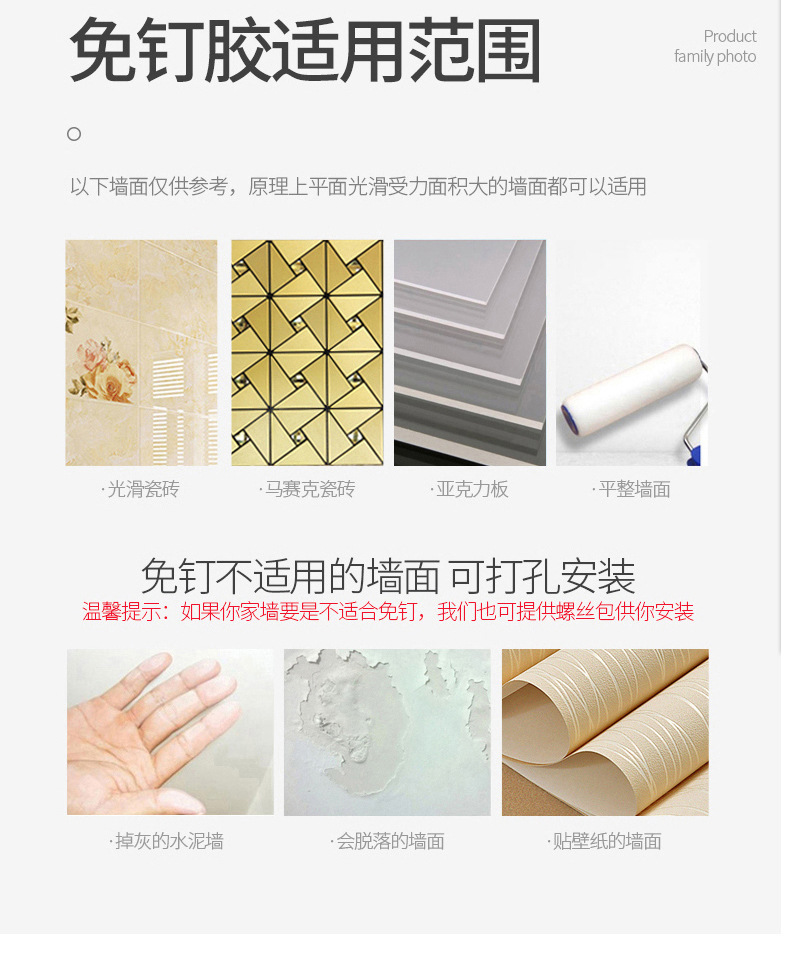 免钉胶适用范围

Product
family photo

以下墙面仅供参考，原理上平面光滑受力面积大的墙面都可以适用

·光滑瓷砖

·马赛克瓷砖

·亚克力板

·平整墙面

免钉不适用的墙面 可打孔安装

温馨提示：如果你家墙要是不适合免钉，我们也可提供螺丝包供你安装

·掉灰的水泥墙

·会脱落的墙面

·贴壁纸的墙面