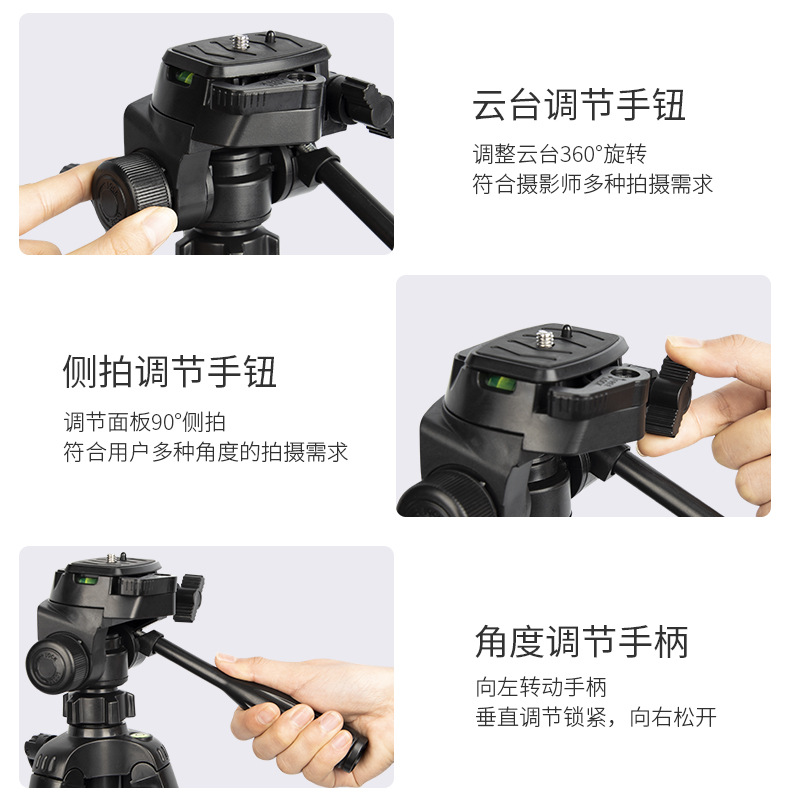 云台调节手钮

调整云台360°旋转
符合摄影师多种拍摄需求

侧拍调节手钮

调节面板90°侧拍
符合用户多种角度的拍摄需求

角度调节手柄

向左转动手柄
垂直调节锁紧，向右松开