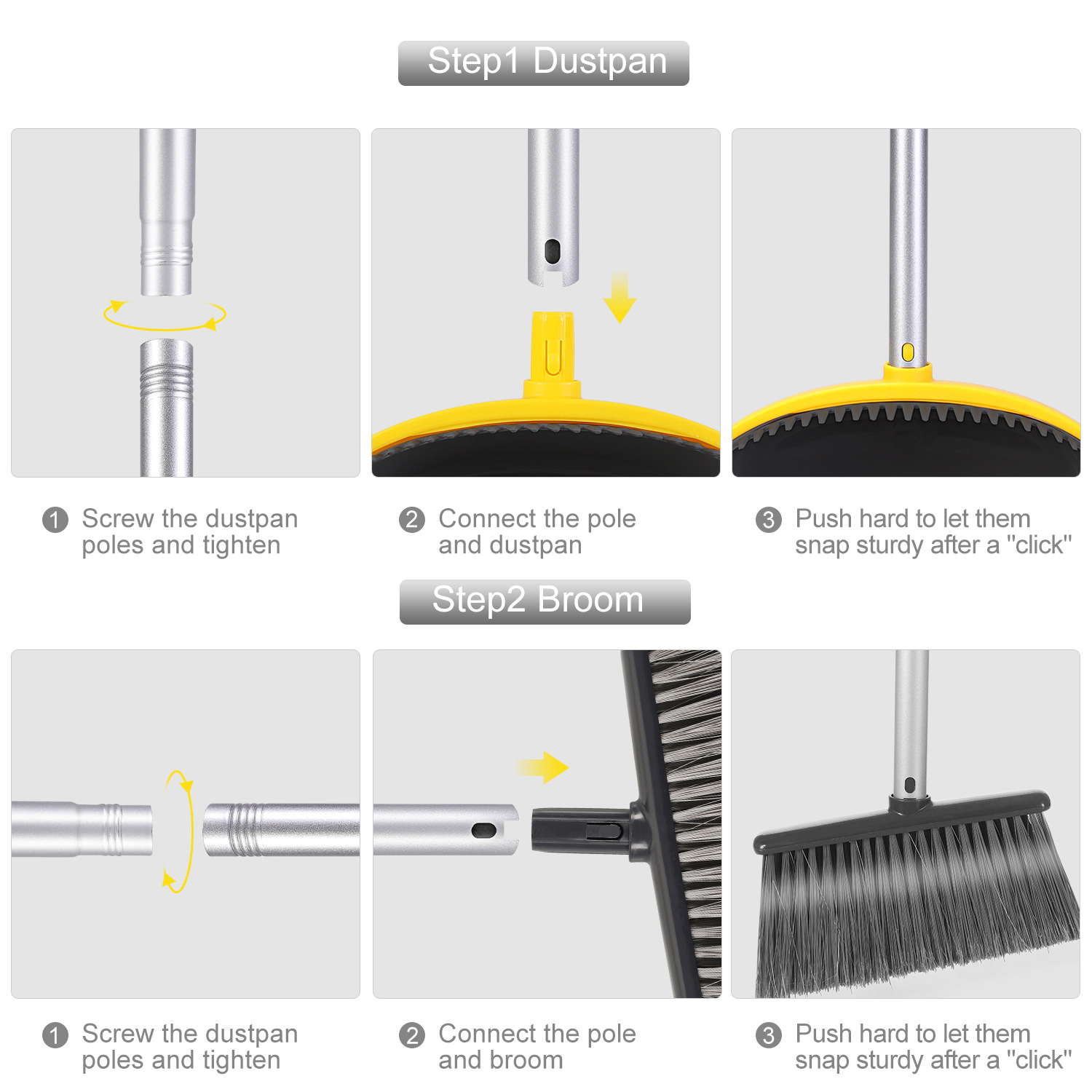 Step1 Dustpan

1 Screw the dustpan poles and tighten

2 Connect the pole and dustpan

3 Push hard to let them snap sturdy after a "click"

Step2 Broom

1 Screw the dustpan poles and tighten

2 Connect the pole and broom

3 Push hard to let them snap sturdy after a "click"