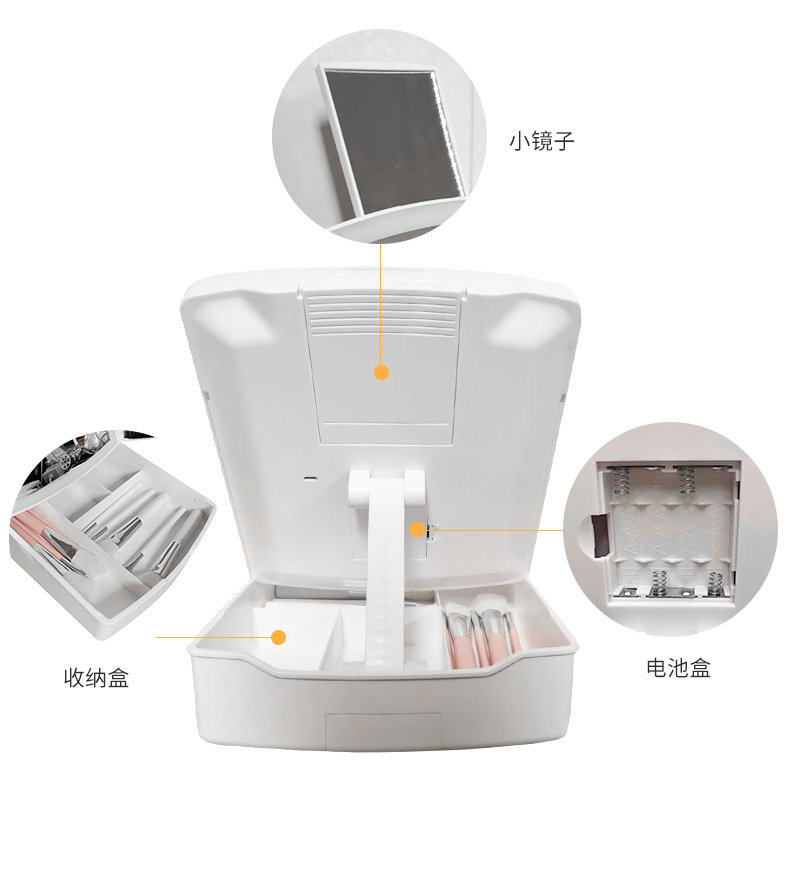 小镜子

收纳盒

电池盒