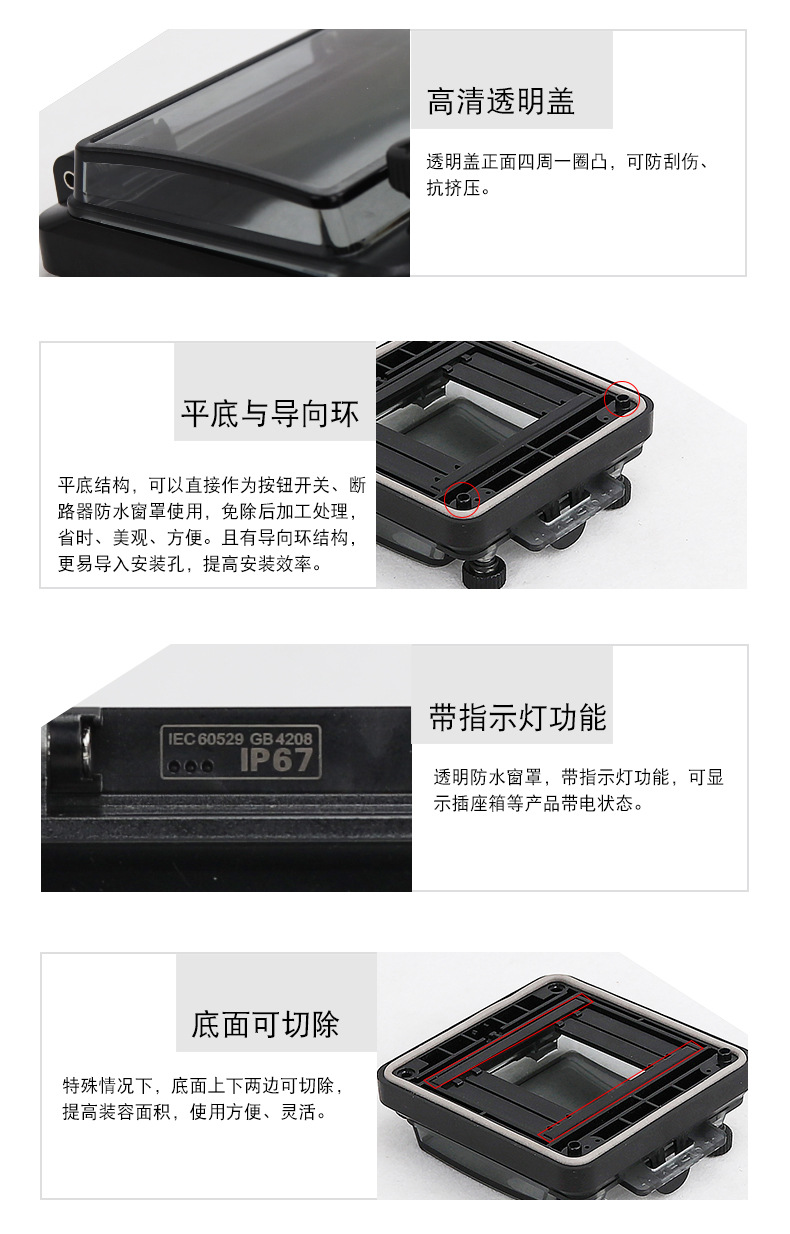 高清透明盖

透明盖正面四周一圈凸，可防刮伤、抗挤压。

平底与导向环

平底结构，可以直接作为按钮开关、断路器防水窗罩使用，免除后加工处理，省时、美观、方便。且有导向环结构，更易导入安装孔，提高安装效率。

IEC 60529 GB 4208
IP67

带指示灯功能

透明防水窗罩，带指示灯功能，可显示插座箱等产品带电状态。

底面可切除

特殊情况下，底面上下两边可切除，提高装容面积，使用方便、灵活。