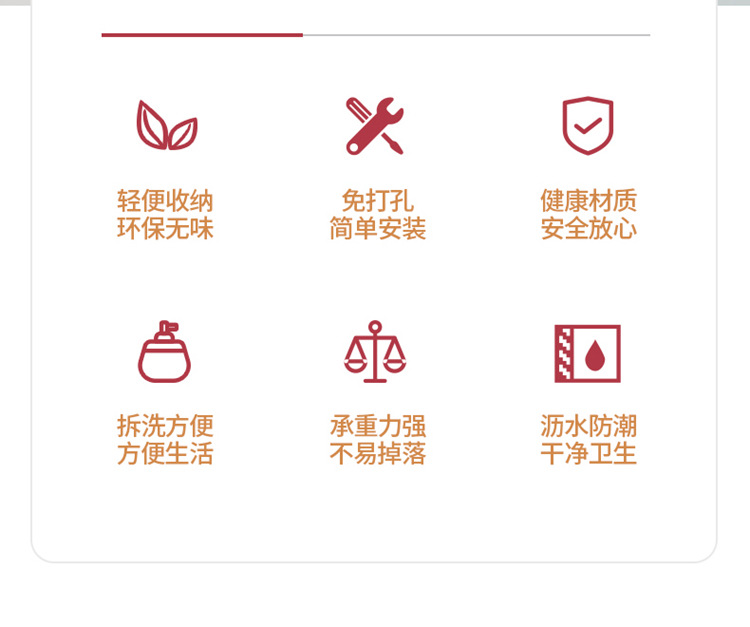 轻便收纳
环保无味

免打孔
简单安装

健康材质
安全放心

拆洗方便
方便生活

承重力强
不易掉落

沥水防潮
干净卫生