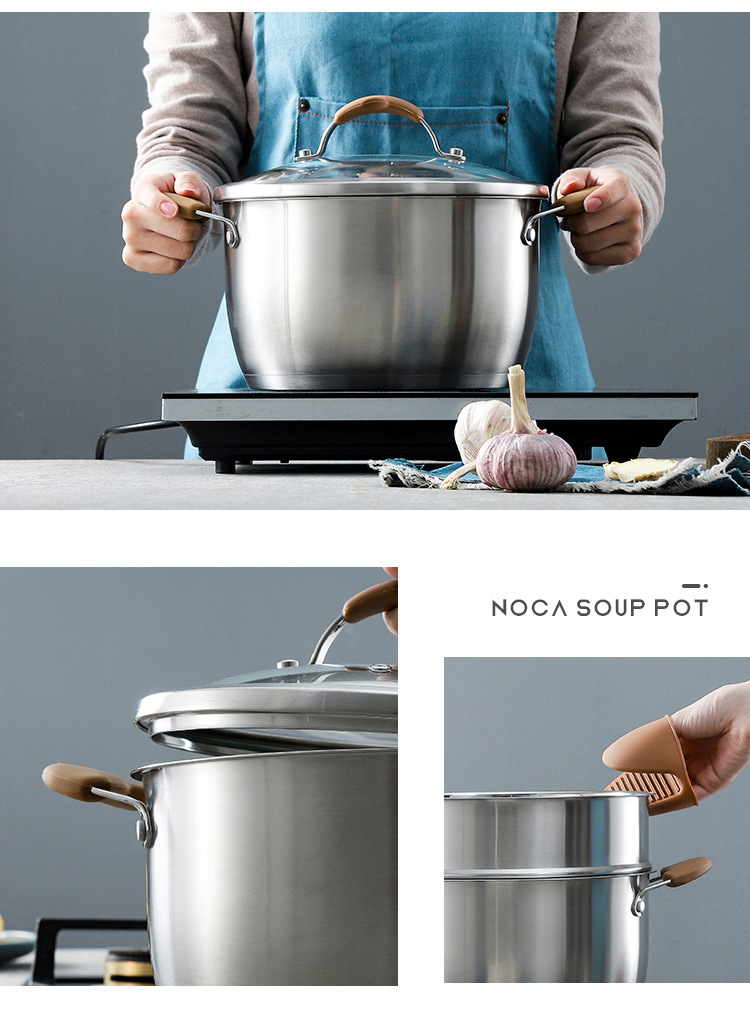 NOCA SOUP POT