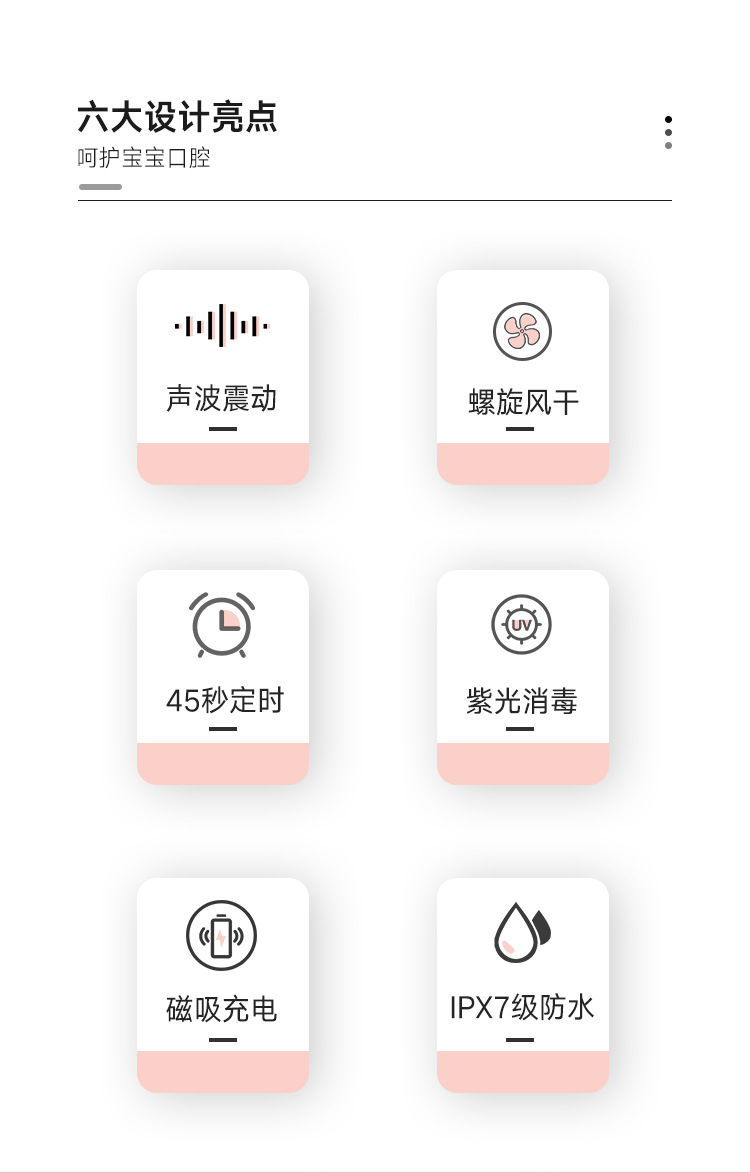 六大设计亮点
呵护宝宝口腔

声波震动

螺旋风干

45秒定时

UV

紫光消毒

磁吸充电

IPX7级防水