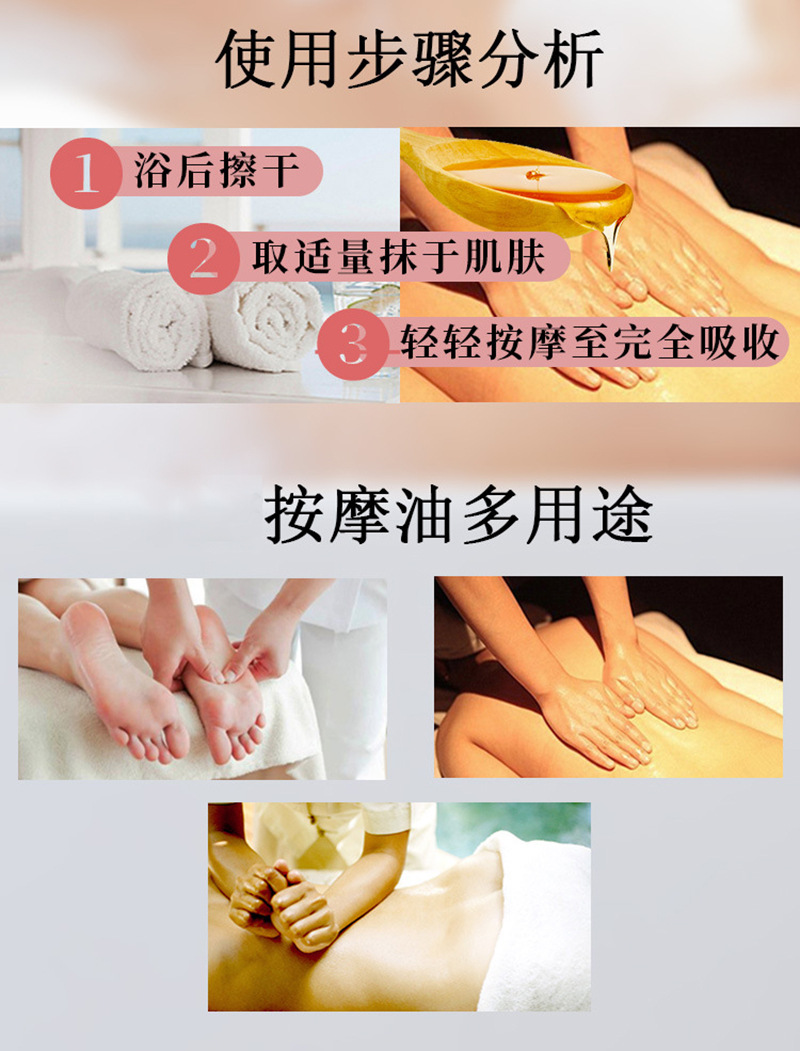 使用步骤分析

1 浴后擦干

2 取适量抹于肌肤

3 轻轻按摩至完全吸收

按摩油多用途