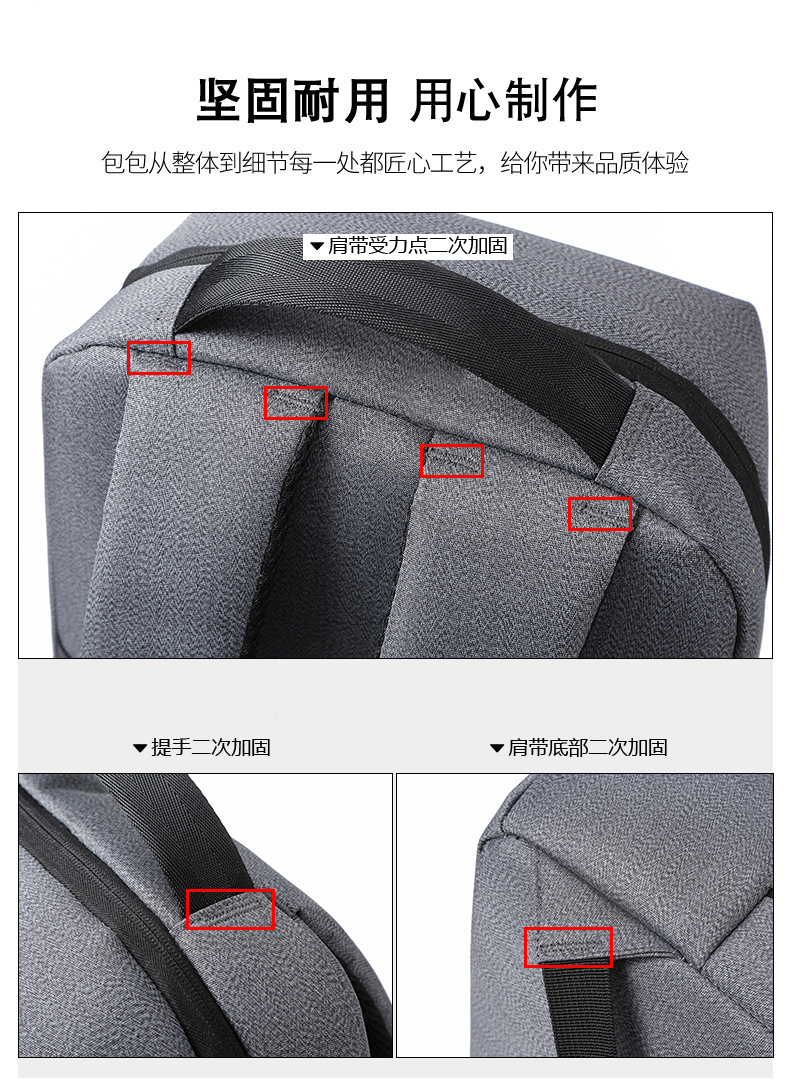 坚固耐用 用心制作

包包从整体到细节每一处都匠心工艺，给你带来品质体验

▼肩带受力点二次加固

▼提手二次加固

▼肩带底部二次加固