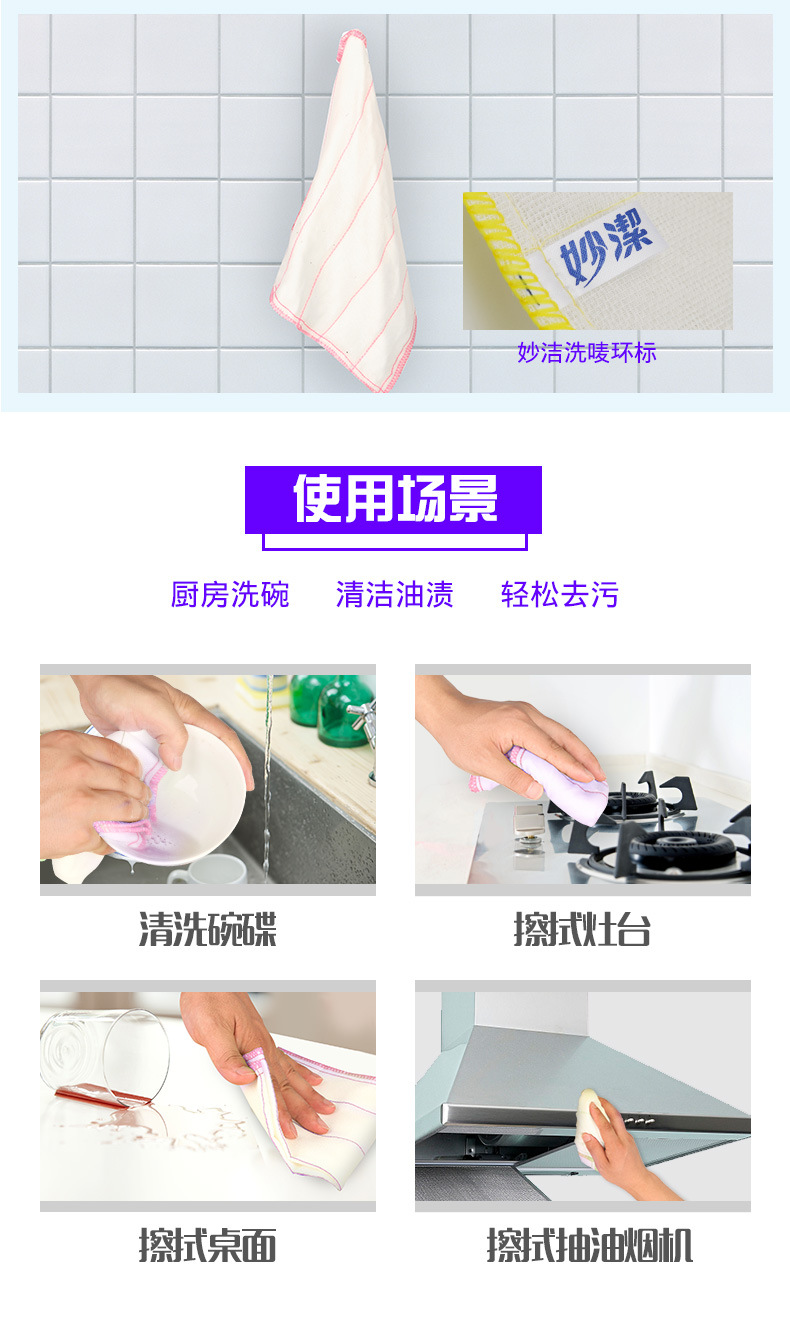 妙潔

妙洁洗唛环标

使用场景

厨房洗碗　清洁油渍　轻松去污

清洗碗碟

擦拭灶台

擦拭桌面

擦拭抽油烟机