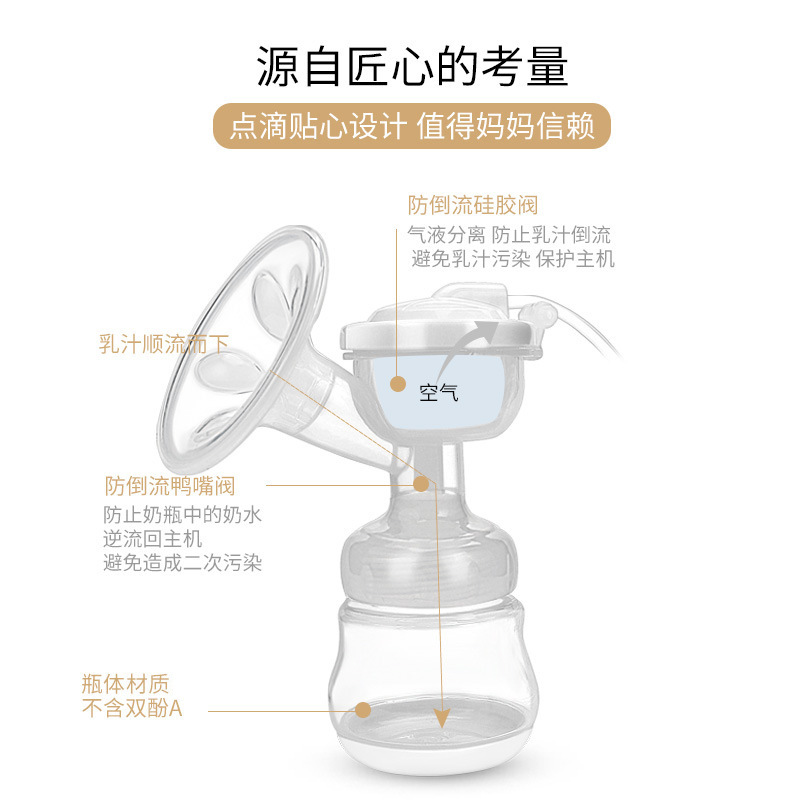 源自匠心的考量

点滴贴心设计 值得妈妈信赖

防倒流硅胶阀

气液分离 防止乳汁倒流
避免乳汁污染 保护主机

乳汁顺流而下

空气

防倒流鸭嘴阀

防止奶瓶中的奶水
逆流回主机
避免造成二次污染

瓶体材质
不含双酚A