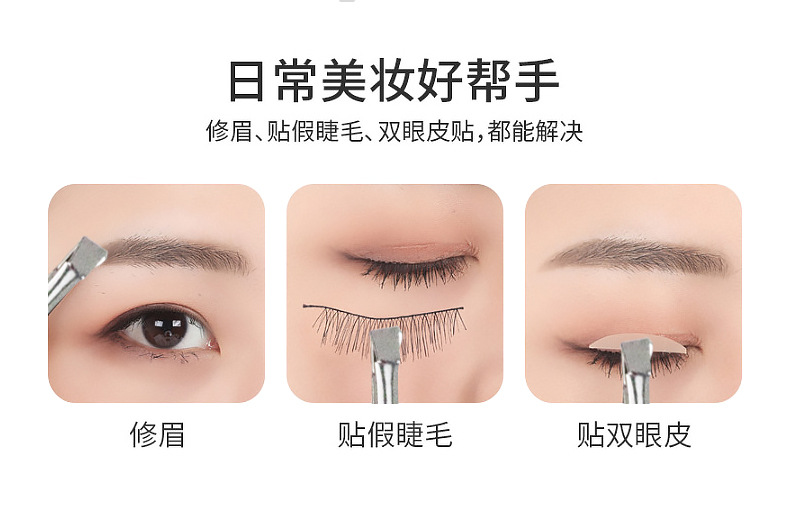 日常美妆好帮手

修眉、贴假睫毛、双眼皮贴，都能解决

修眉

贴假睫毛

贴双眼皮