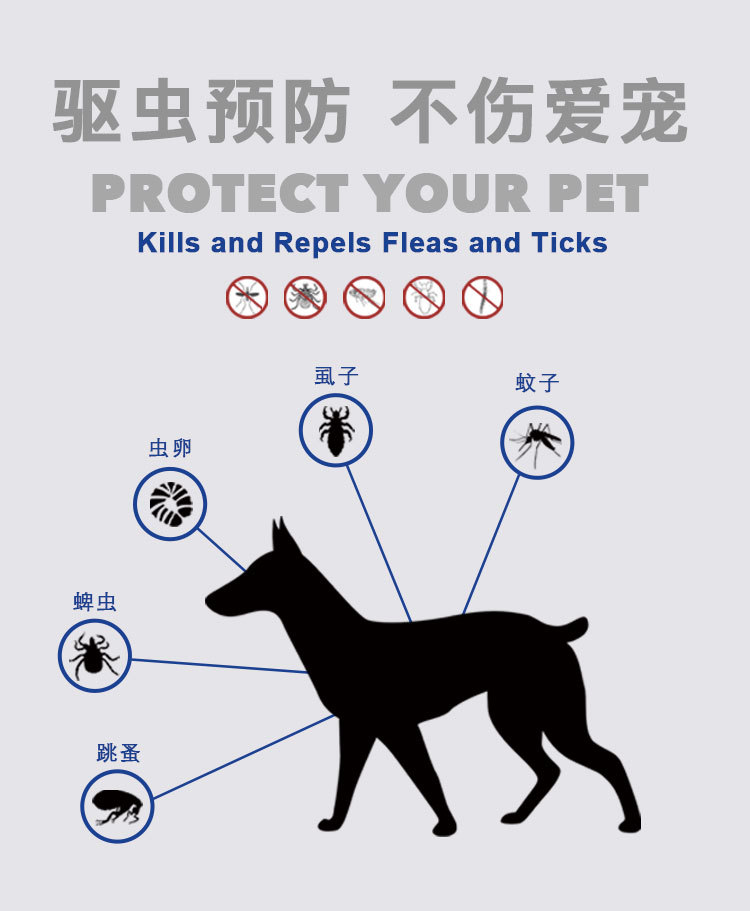 驱虫预防 不伤爱宠

PROTECT YOUR PET

Kills and Repels Fleas and Ticks

虱子

蚊子

虫卵

蜱虫

跳蚤