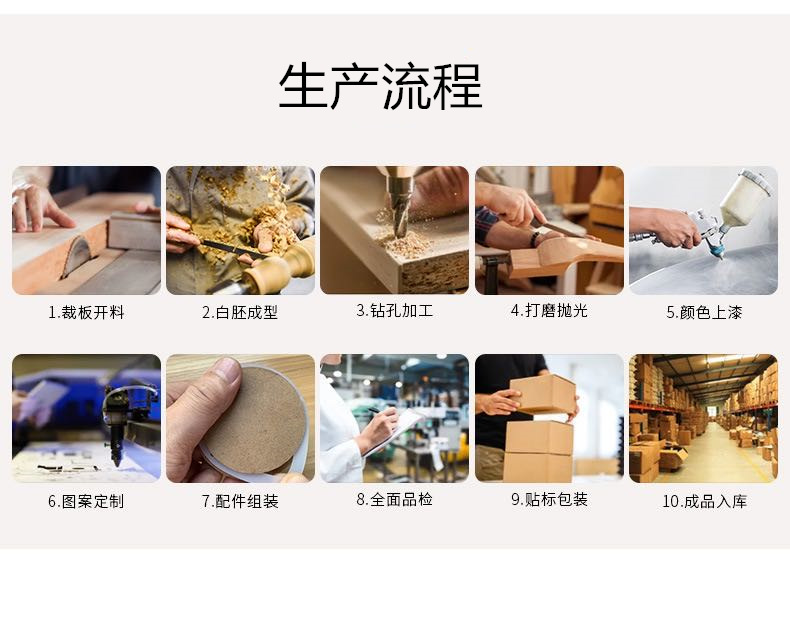 生产流程

1.裁板开料

2.白胚成型

3.钻孔加工

4.打磨抛光

5.颜色上漆

6.图案定制

7.配件组装

8.全面品检

9.贴标包装

10.成品入库