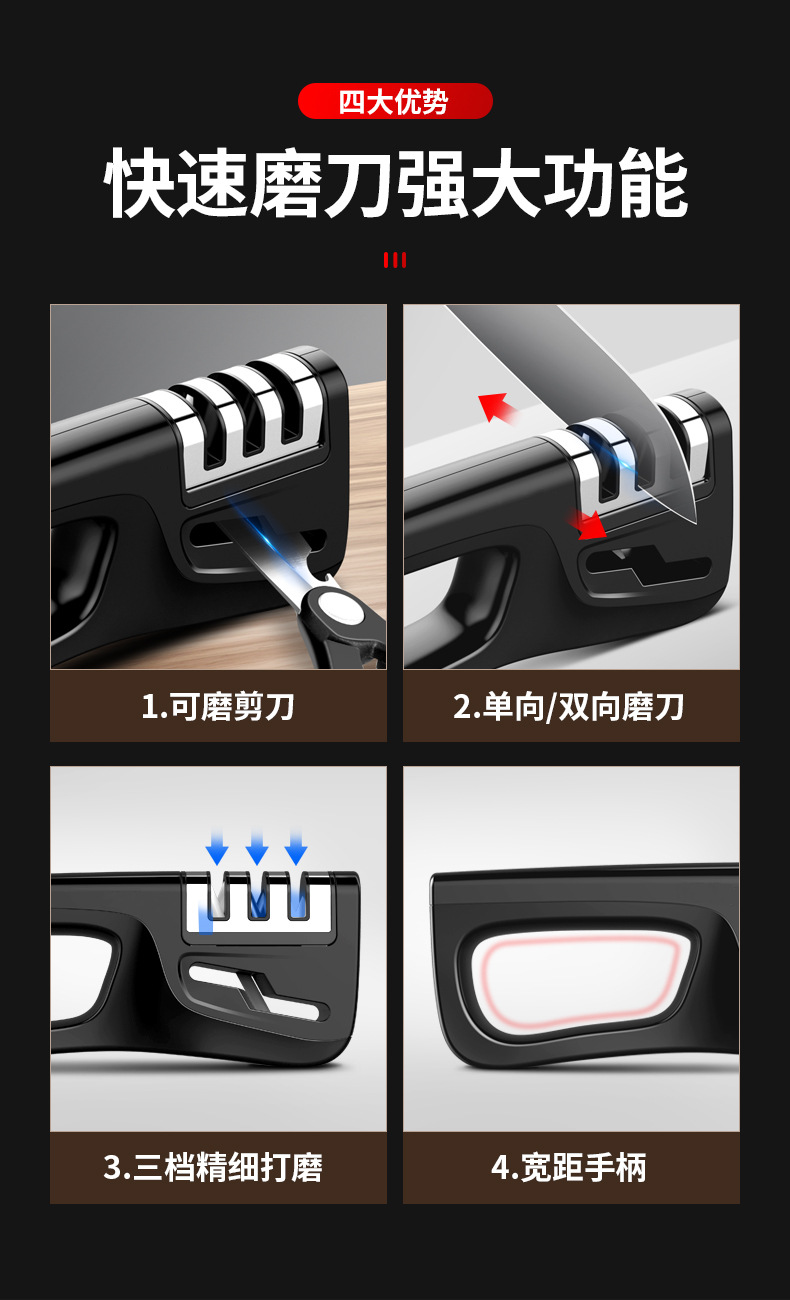 四大优势

快速磨刀强大功能

1.可磨剪刀

2.单向/双向磨刀

3.三档精细打磨

4.宽距手柄