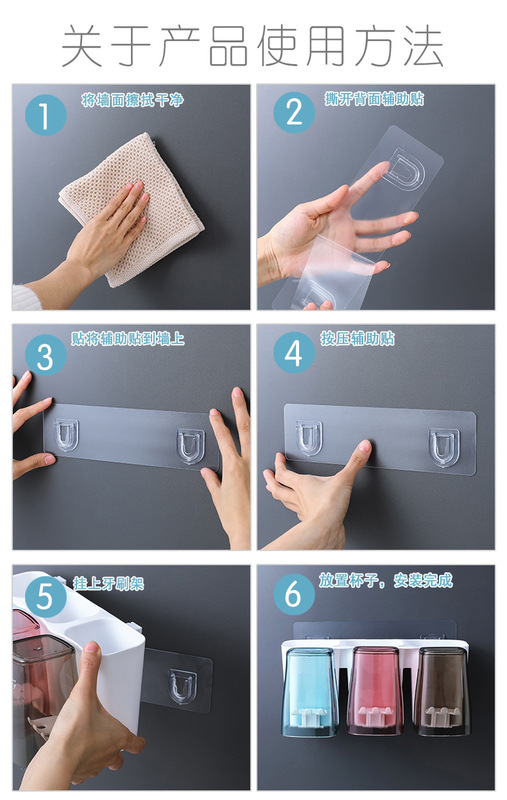 关于产品使用方法

1 将墙面擦拭干净

2 撕开背面辅助贴

3 贴将辅助贴到墙上

4 按压辅助贴

5 挂上牙刷架

6 放置杯子，安装完成