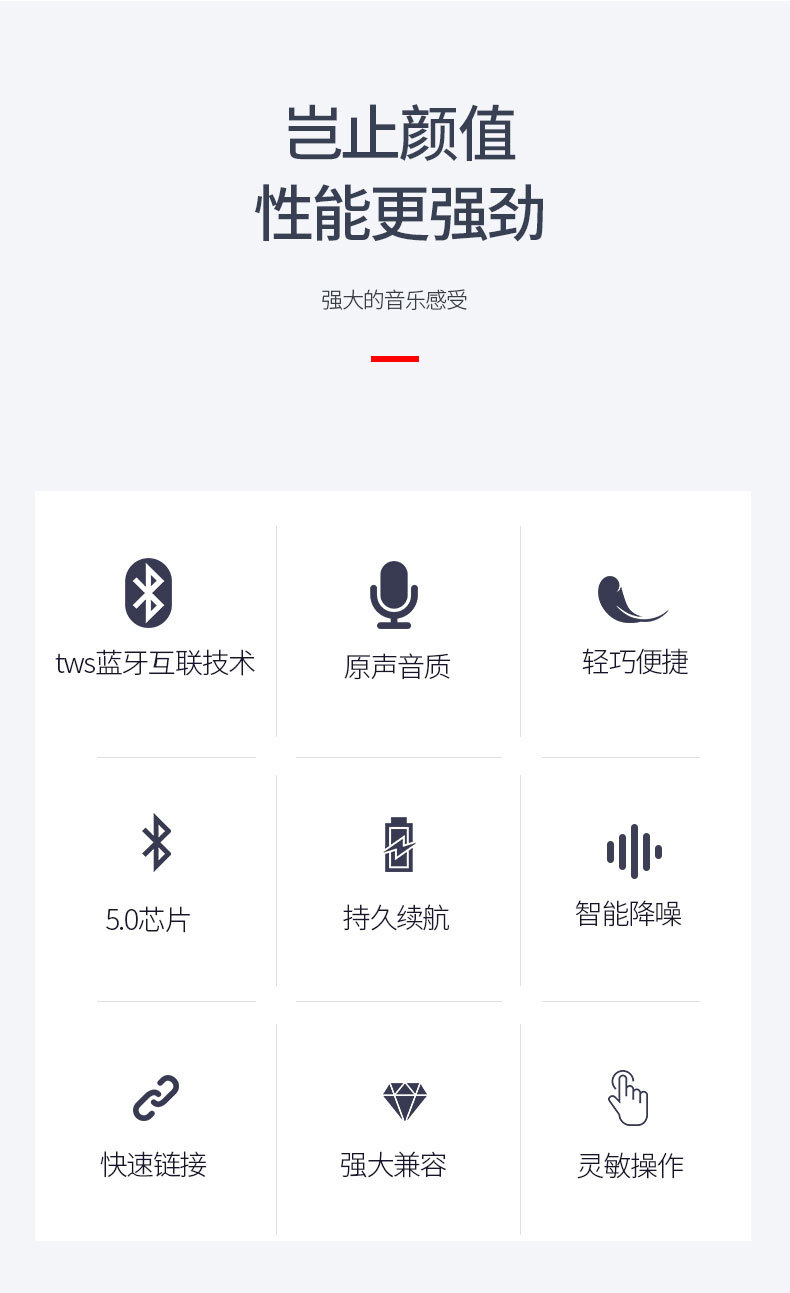 岂止颜值
性能更强劲

强大的音乐感受

tws蓝牙互联技术

原声音质

轻巧便捷

5.0芯片

持久续航

智能降噪

快速链接

强大兼容

灵敏操作