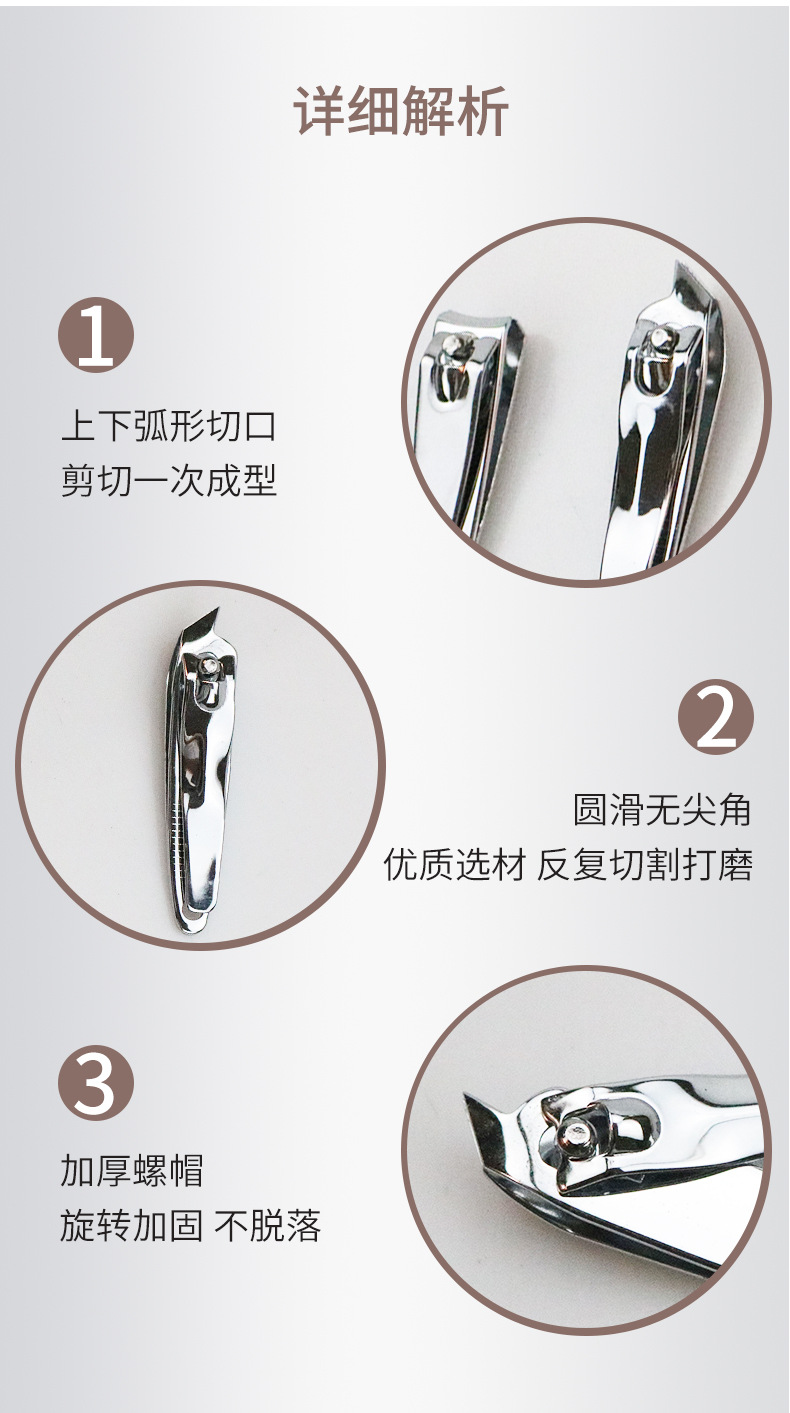 详细解析

1

上下弧形切口
剪切一次成型

2

圆滑无尖角
优质选材 反复切割打磨

3

加厚螺帽
旋转加固 不脱落