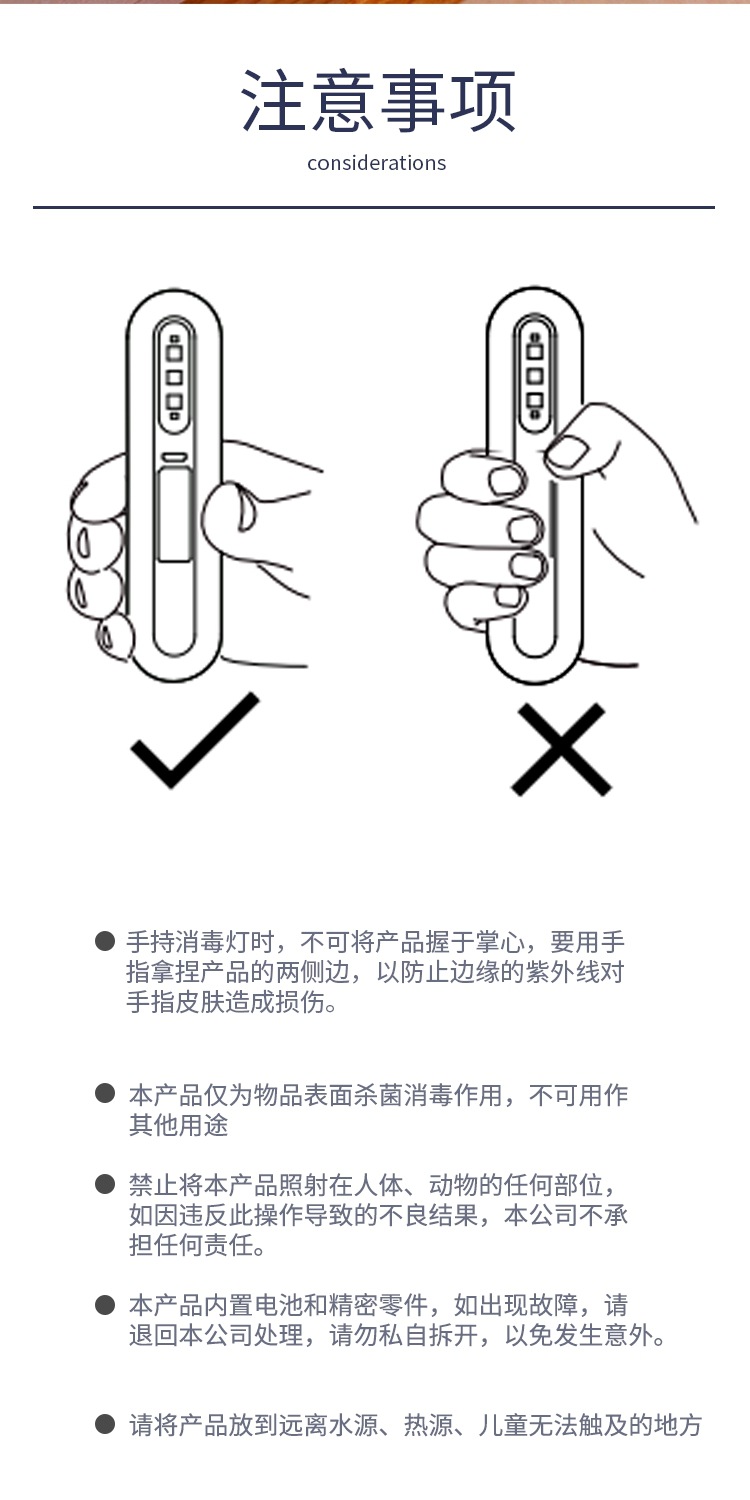 注意事项

considerations

● 手持消毒灯时，不可将产品握于掌心，要用手指拿捏产品的两侧边，以防止边缘的紫外线对手指皮肤造成损伤。

● 本产品仅为物品表面杀菌消毒作用，不可用作其他用途

● 禁止将本产品照射在人体、动物的任何部位，如因违反此操作导致的不良结果，本公司不承担任何责任。

● 本产品内置电池和精密零件，如出现故障，请退回本公司处理，请勿私自拆开，以免发生意外。

● 请将产品放到远离水源、热源、儿童无法触及的地方