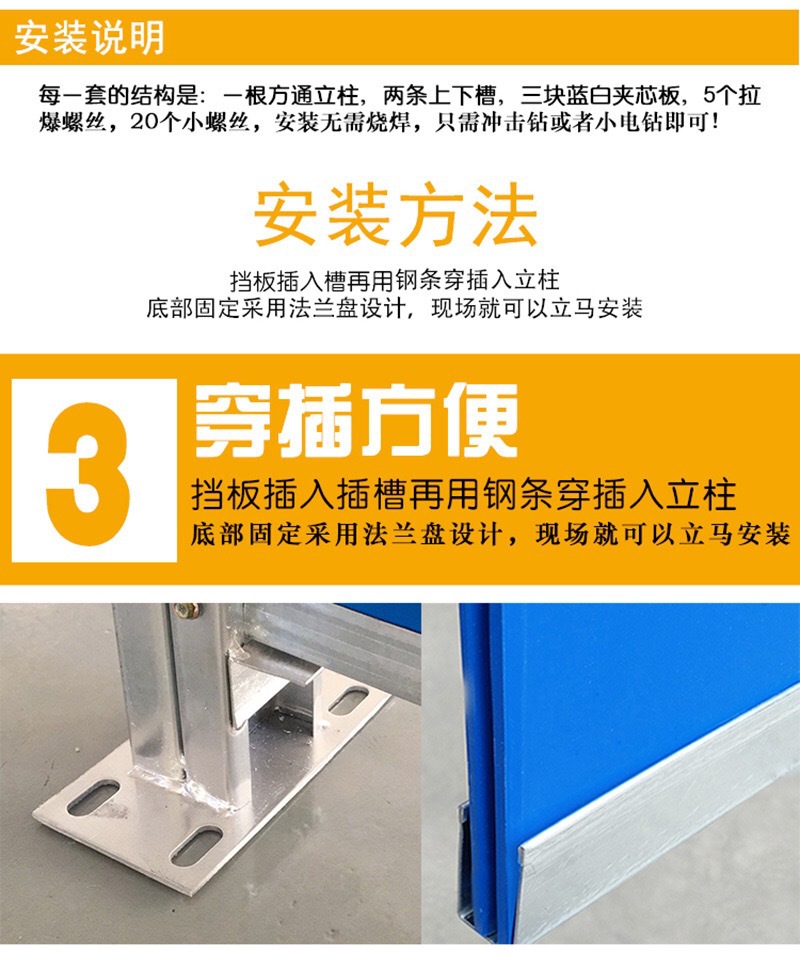 安装说明

每一套的结构是：一根方通立柱，两条上下槽，三块蓝白夹芯板，5个拉爆螺丝，20个小螺丝，安装无需烧焊，只需冲击钻或者小电钻即可！

安装方法

挡板插入槽再用钢条穿插入立柱
底部固定采用法兰盘设计，现场就可以立马安装

3

穿插方便

挡板插入插槽再用钢条穿插入立柱
底部固定采用法兰盘设计，现场就可以立马安装