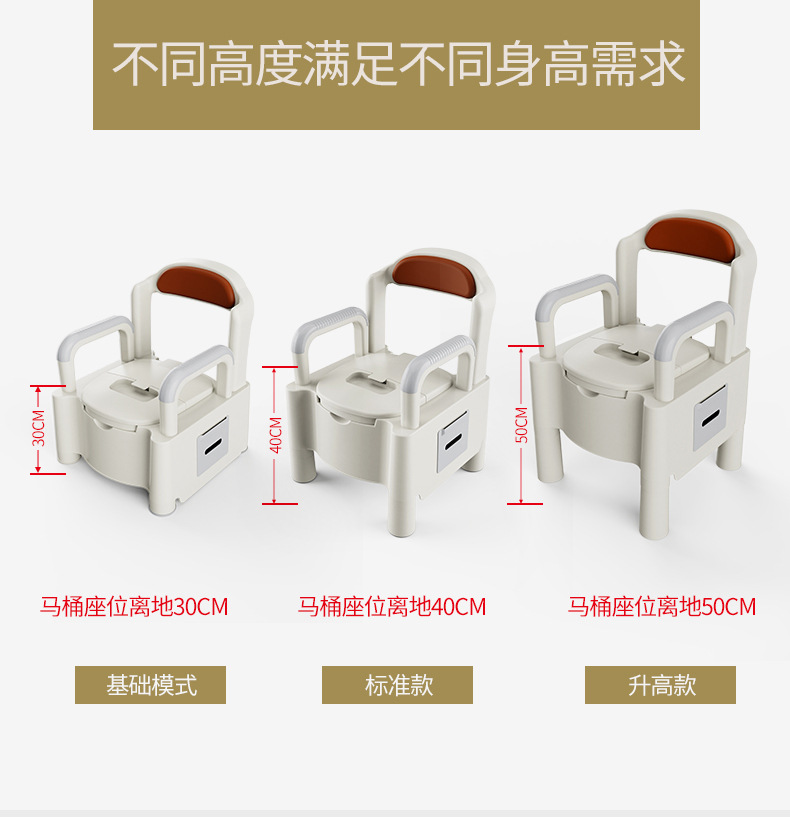 不同高度满足不同身高需求

30CM

40CM

50CM

马桶座位离地30CM

马桶座位离地40CM

马桶座位离地50CM

基础模式

标准款

升高款