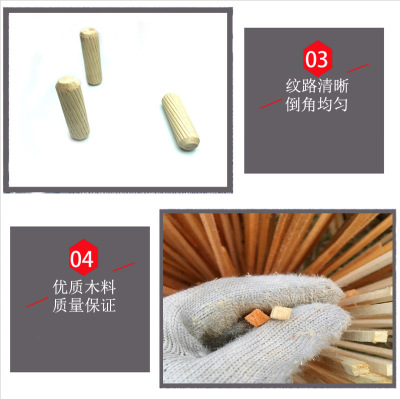 03
纹路清晰
倒角均匀

04
优质木料
质量保证