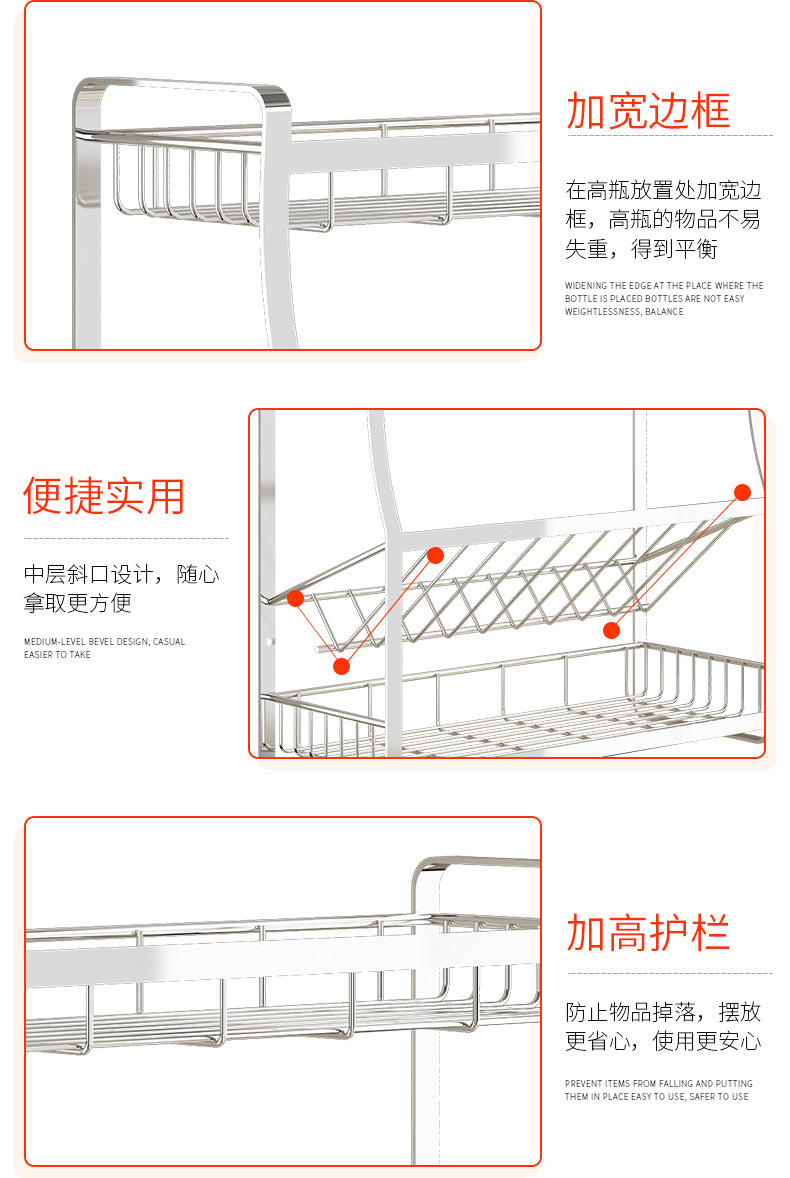 加宽边框

在高瓶放置处加宽边框，高瓶的物品不易失重，得到平衡

WIDENING THE EDGE AT THE PLACE WHERE THE BOTTLE IS PLACED BOTTLES ARE NOT EASY WEIGHTLESSNESS, BALANCE

便捷实用

中层斜口设计，随心拿取更方便

MEDIUM-LEVEL BEVEL DESIGN, CASUAL EASIER TO TAKE

加高护栏

防止物品掉落，摆放更省心，使用更安心

PREVENT ITEMS FROM FALLING AND PUTTING THEM IN PLACE EASY TO USE, SAFER TO USE