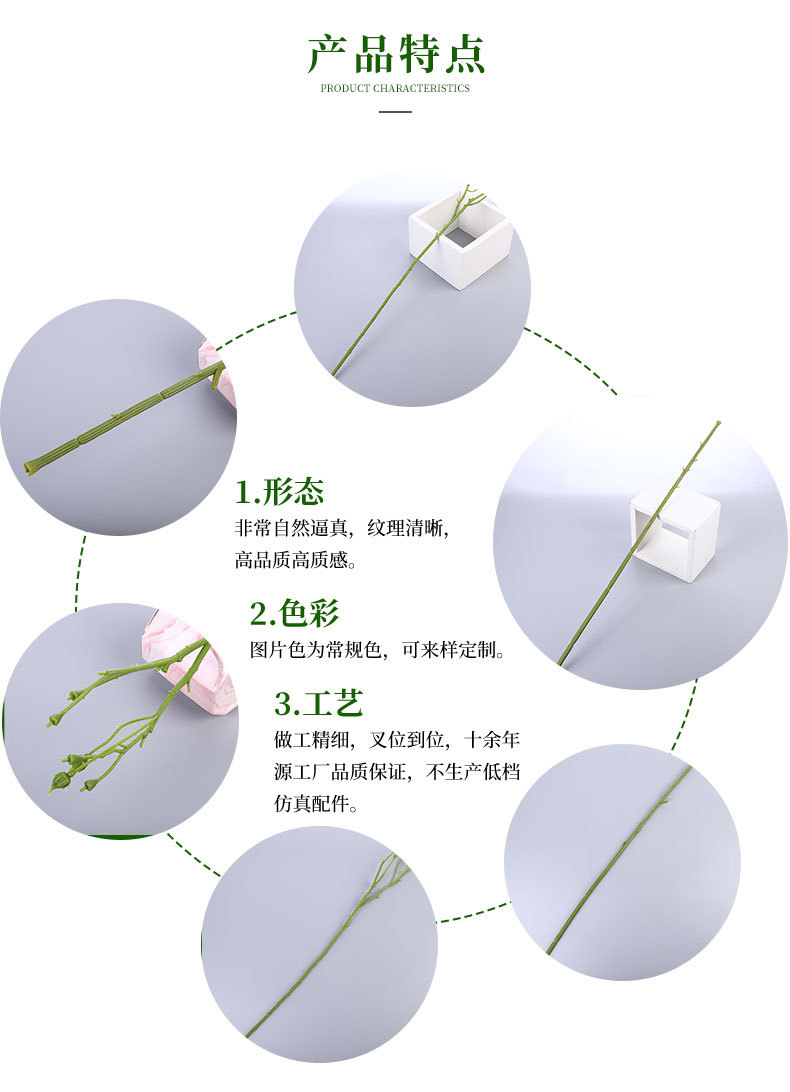 产品特点
PRODUCT CHARACTERISTICS

1.形态
非常自然逼真，纹理清晰，高品质高质感。

2.色彩
图片色为常规色，可来样定制。

3.工艺
做工精细，叉位到位，十余年源工厂品质保证，不生产低档仿真配件。