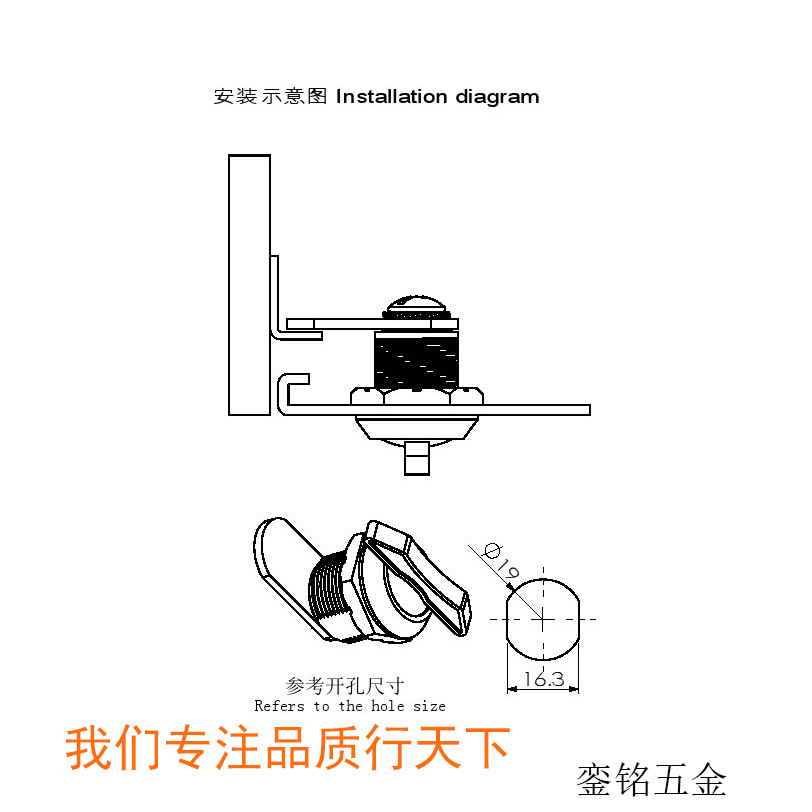 安装示意图 Installation diagram

$\phi 19$

16.3

参考开孔尺寸
Refers to the hole size

我们专注品质行天下

銮铭五金