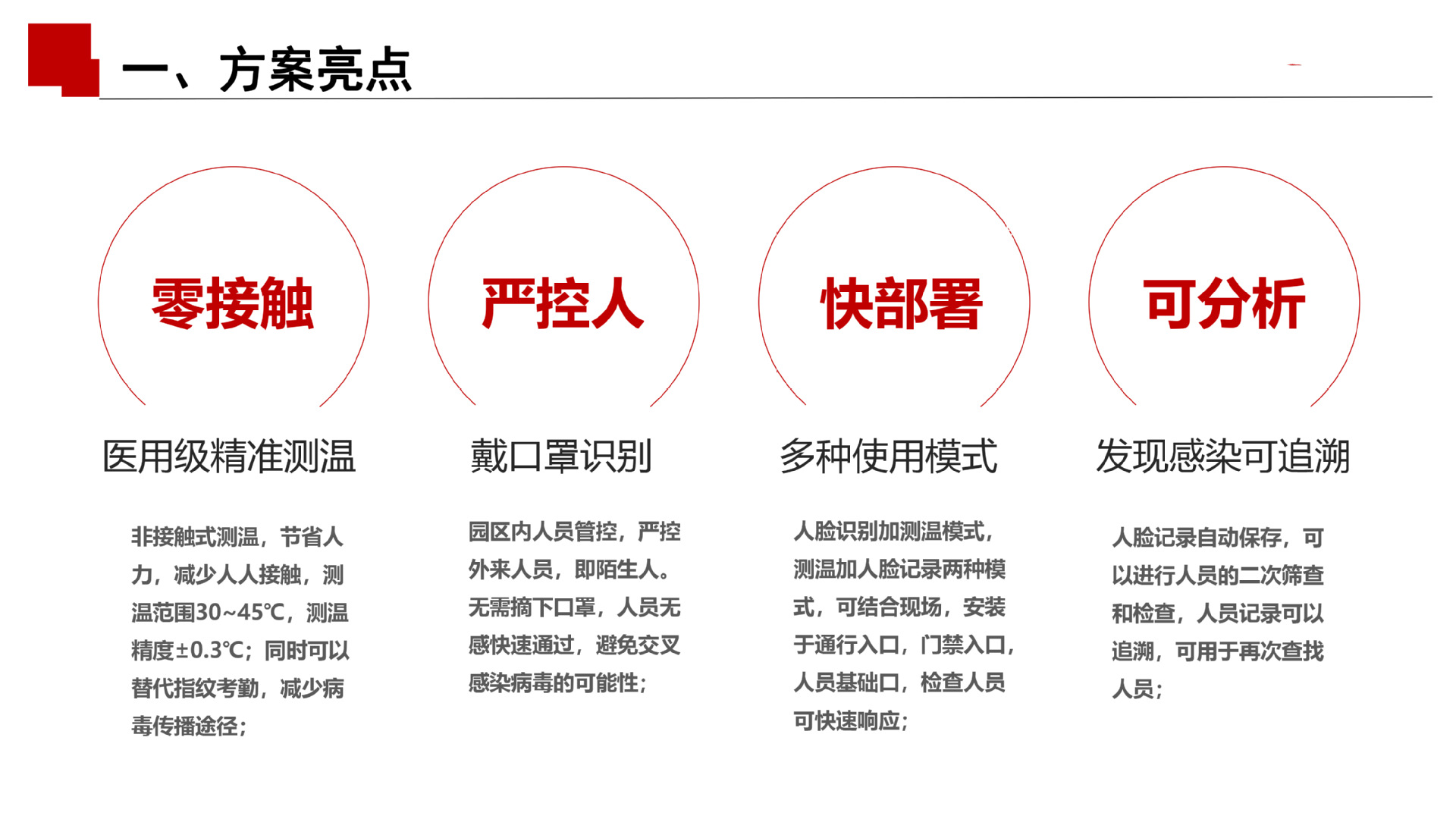 一、方案亮点

零接触

医用级精准测温

非接触式测温，节省人力，减少人人接触，测温范围30~45℃，测温精度±0.3℃；同时可以替代指纹考勤，减少病毒传播途径；

严控人

戴口罩识别

园区内人员管控，严控外来人员，即陌生人。无需摘下口罩，人员无感快速通过，避免交叉感染病毒的可能性；

快部署

多种使用模式

人脸识别加测温模式，测温加人脸记录两种模式，可结合现场，安装于通行入口，门禁入口，人员基础口，检查人员可快速响应；

可分析

发现感染可追溯

人脸记录自动保存，可以进行人员的二次筛查和检查，人员记录可以追溯，可用于再次查找人员；