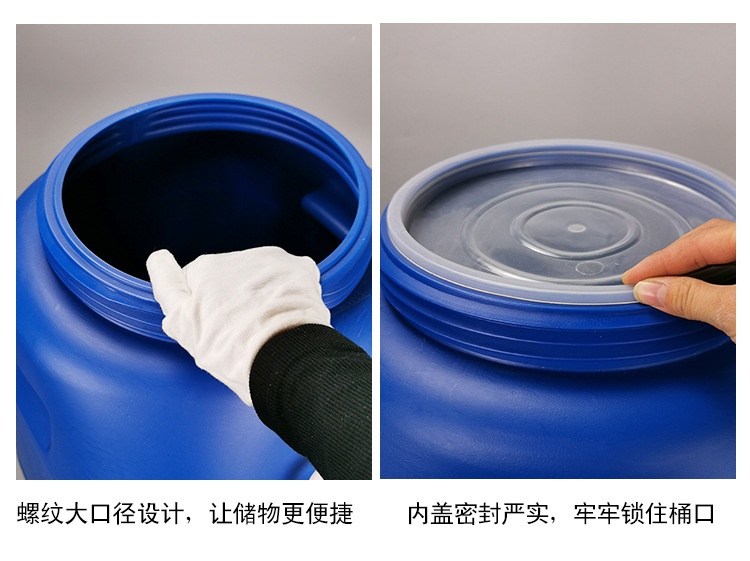 螺纹大口径设计，让储物更便捷

内盖密封严实，牢牢锁住桶口