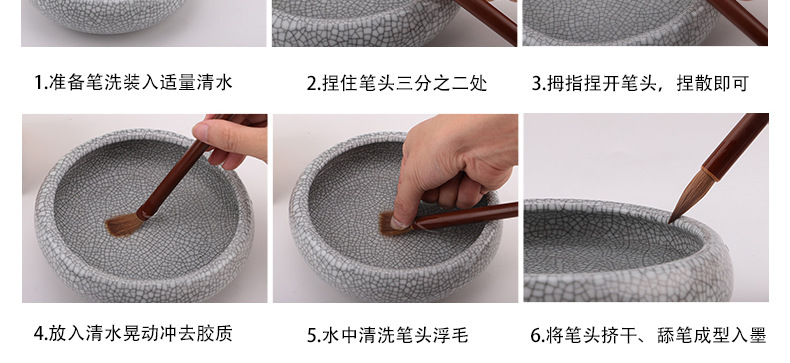 1.准备笔洗装入适量清水

2.捏住笔头三分之二处

3.拇指捏开笔头，捏散即可

4.放入清水晃动冲去胶质

5.水中清洗笔头浮毛

6.将笔头挤干、舔笔成型入墨