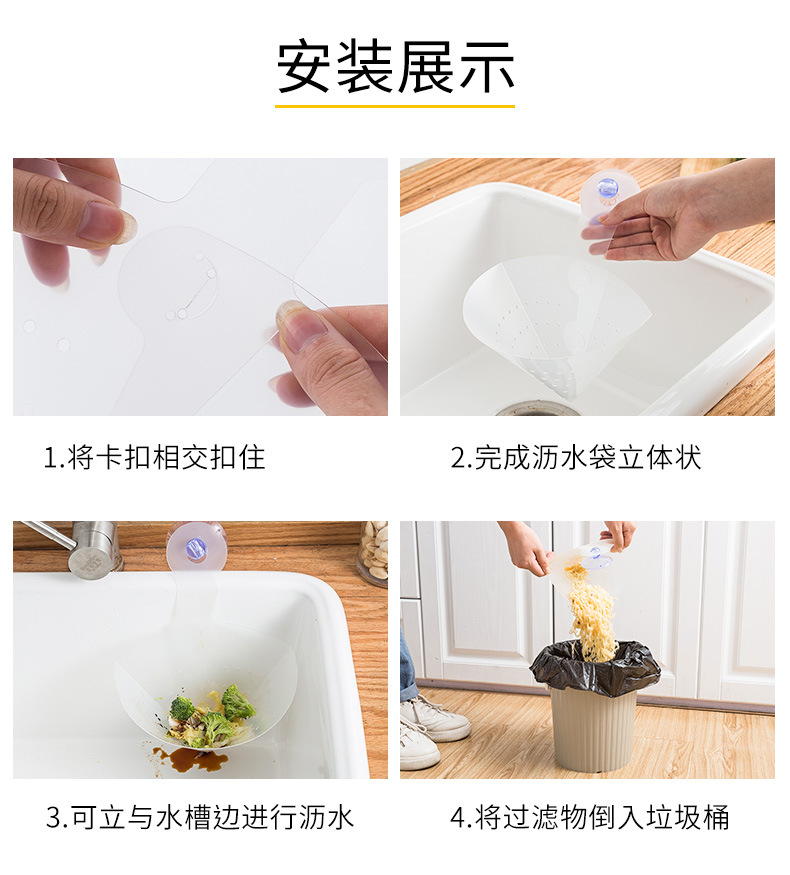 安装展示

1.将卡扣相交扣住

2.完成沥水袋立体状

3.可立与水槽边进行沥水

4.将过滤物倒入垃圾桶