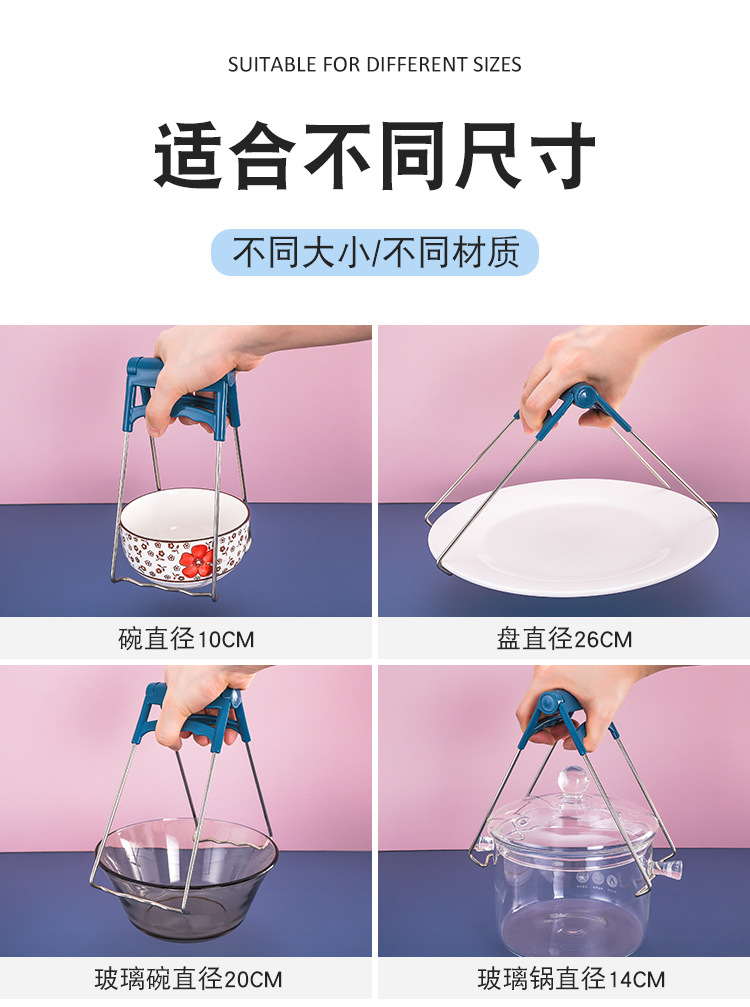 SUITABLE FOR DIFFERENT SIZES

适合不同尺寸

不同大小/不同材质

碗直径10CM

盘直径26CM

玻璃碗直径20CM

玻璃锅直径14CM