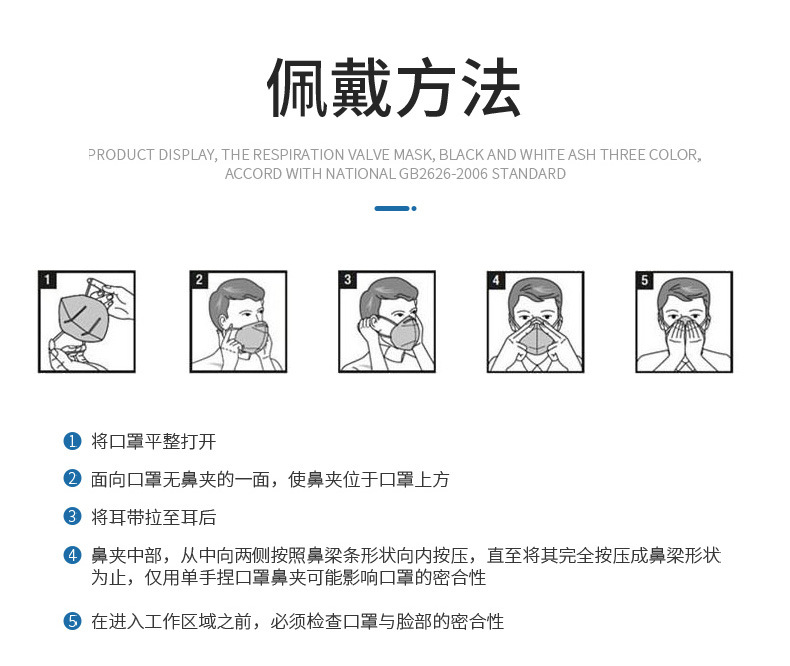 佩戴方法

PRODUCT DISPLAY, THE RESPIRATION VALVE MASK, BLACK AND WHITE ASH THREE COLOR, ACCORD WITH NATIONAL GB2626-2006 STANDARD

1

2

3

4

5

1 将口罩平整打开

2 面向口罩无鼻夹的一面，使鼻夹位于口罩上方

3 将耳带拉至耳后

4 鼻夹中部，从中向两侧按照鼻梁条形状向内按压，直至将其完全按压成鼻梁形状为止，仅用单手捏口罩鼻夹可能影响口罩的密合性

5 在进入工作区域之前，必须检查口罩与脸部的密合性