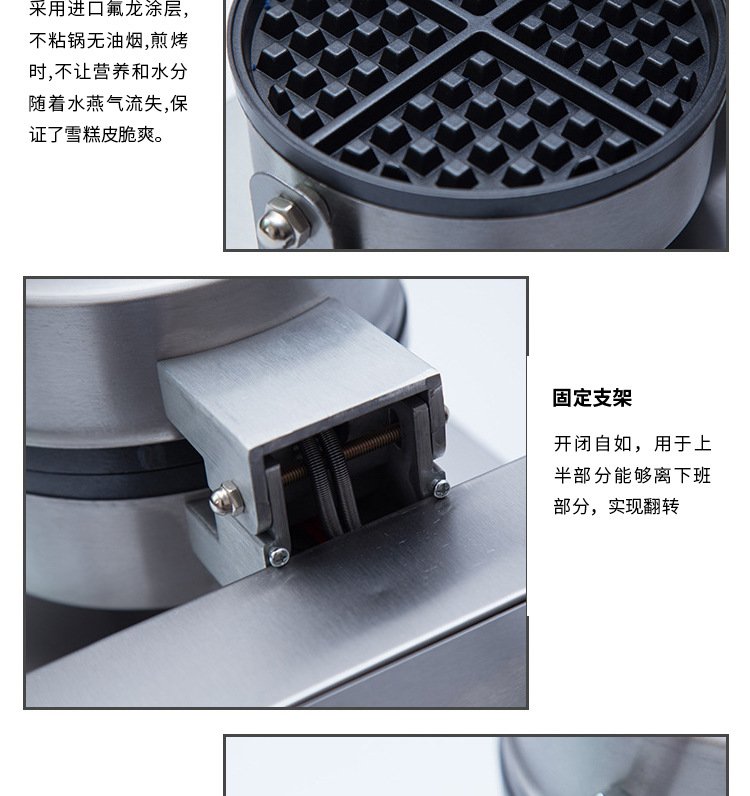 采用进口氟龙涂层，不粘锅无油烟，煎烤时，不让营养和水分随着水燕气流失，保证了雪糕皮脆爽。

固定支架

开闭自如，用于上半部分能够离下班部分，实现翻转