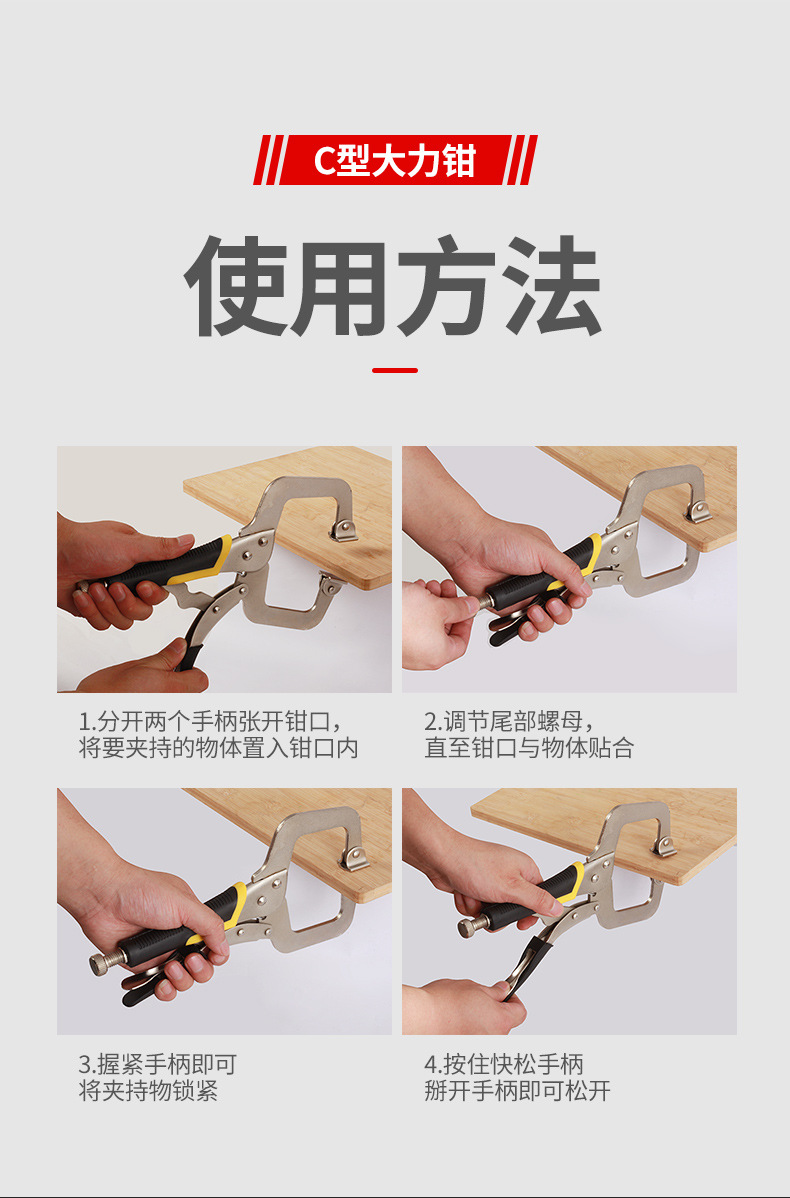 C型大力钳

使用方法

1.分开两个手柄张开钳口，将要夹持的物体置入钳口内

2.调节尾部螺母，直至钳口与物体贴合

3.握紧手柄即可将夹持物锁紧

4.按住快松手柄掰开手柄即可松开