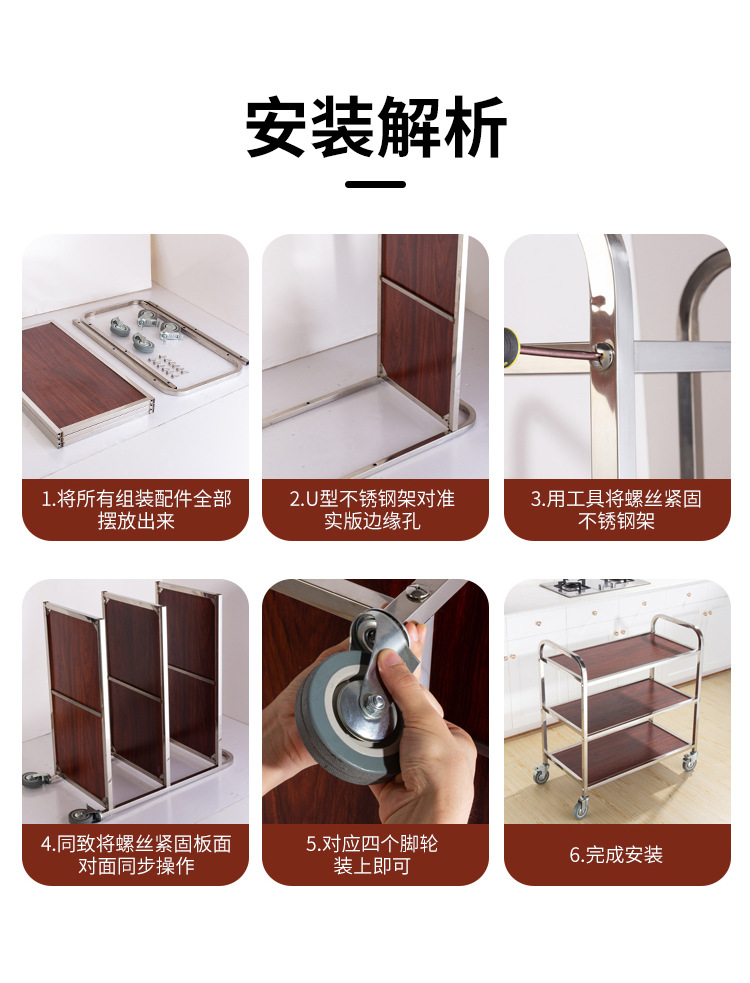 安装解析

1.将所有组装配件全部摆放出来

2.U型不锈钢架对准实版边缘孔

3.用工具将螺丝紧固不锈钢架

4.同致将螺丝紧固板面对面同步操作

5.对应四个脚轮装上即可

6.完成安装