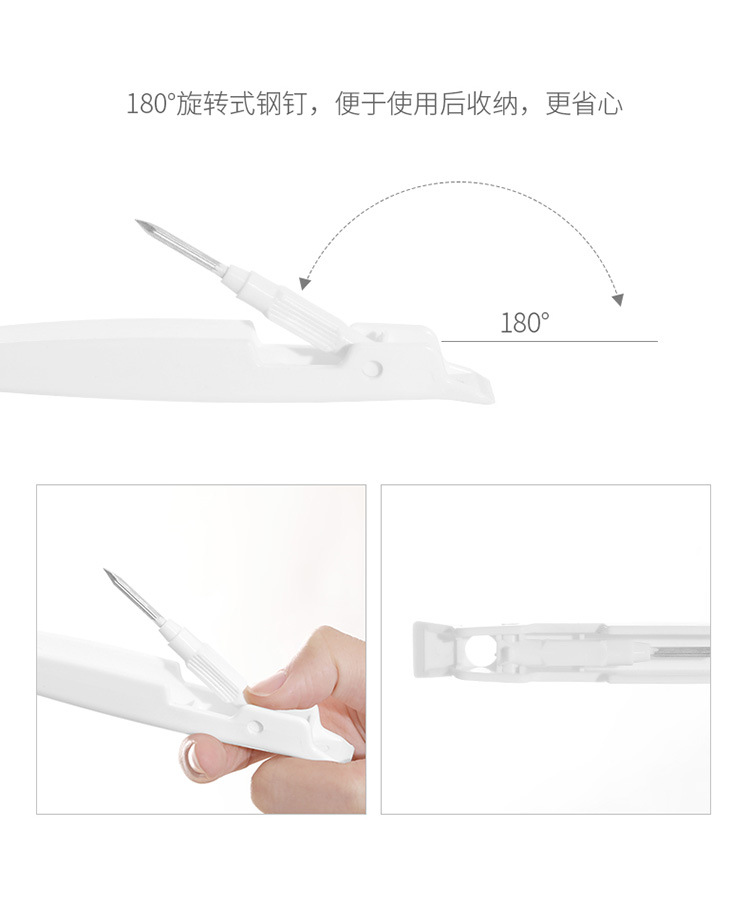 180°旋转式钢钉，便于使用后收纳，更省心

180°