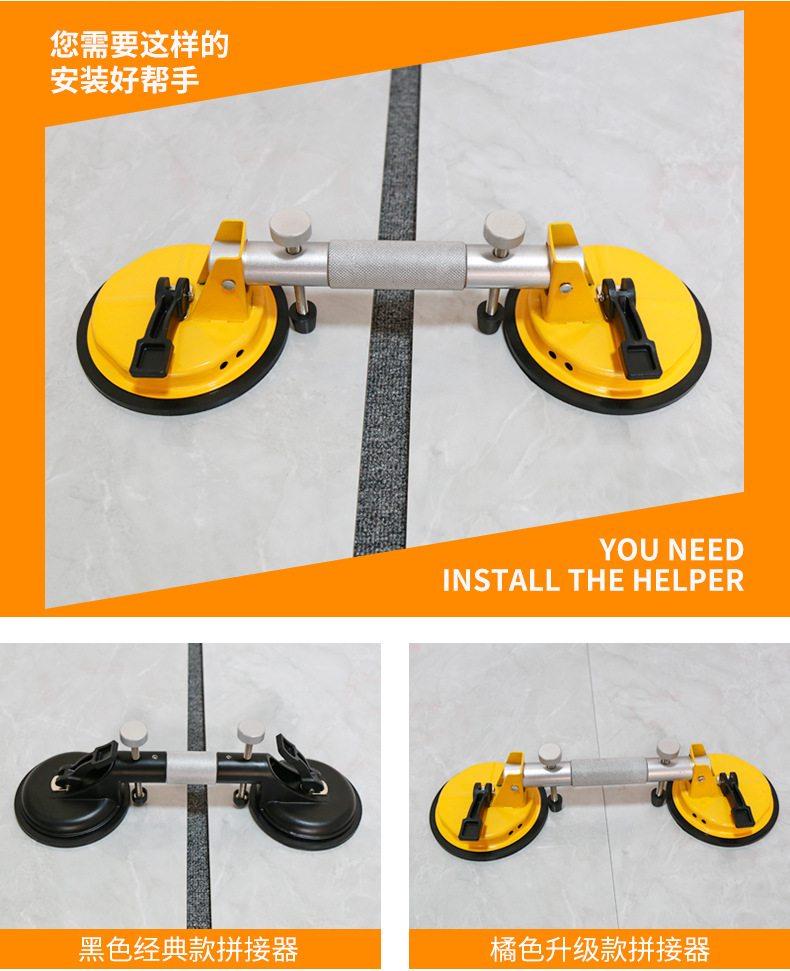 您需要这样的
安装好帮手

YOU NEED
INSTALL THE HELPER

黑色经典款拼接器

橘色升级款拼接器