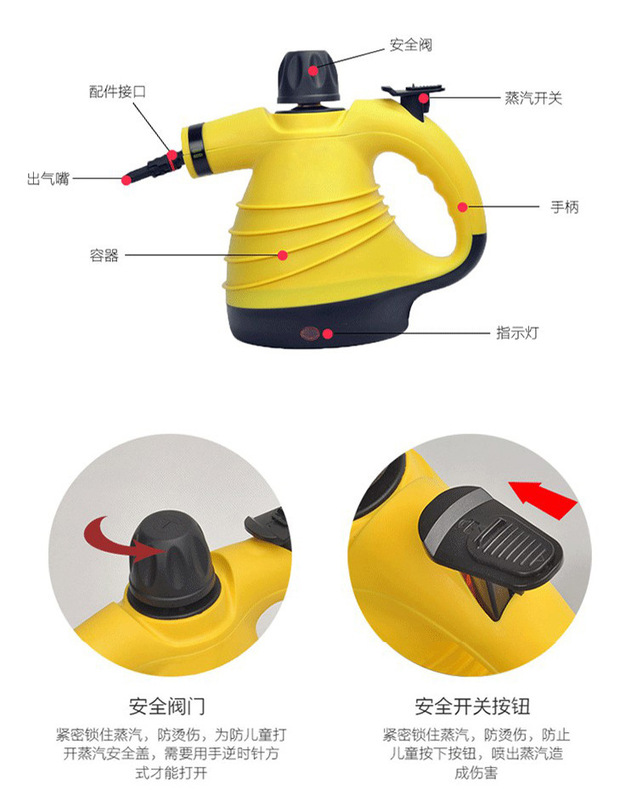 安全阀

配件接口

蒸汽开关

出气嘴

手柄

容器

指示灯

安全阀门

紧密锁住蒸汽，防烫伤，为防儿童打开蒸汽安全盖，需要用手逆时针方式才能打开

安全开关按钮

紧密锁住蒸汽，防烫伤，防止儿童按下按钮，喷出蒸汽造成伤害