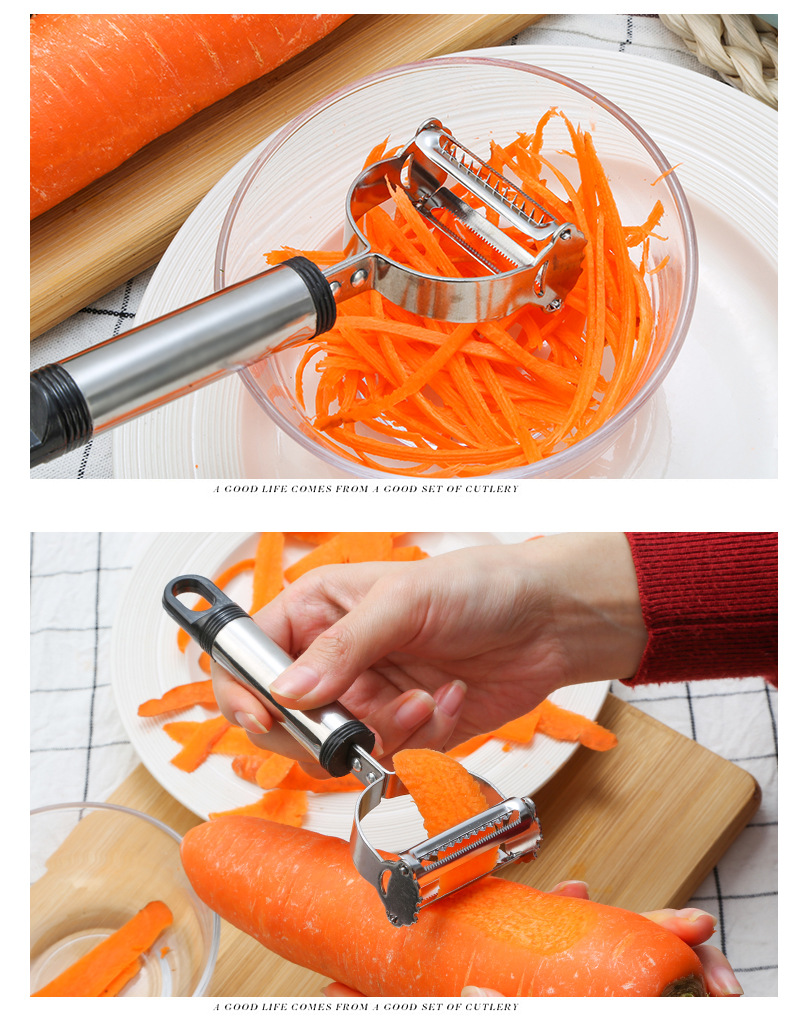 A GOOD LIFE COMES FROM A GOOD SET OF CUTLERY

A GOOD LIFE COMES FROM A GOOD SET OF CUTLERY