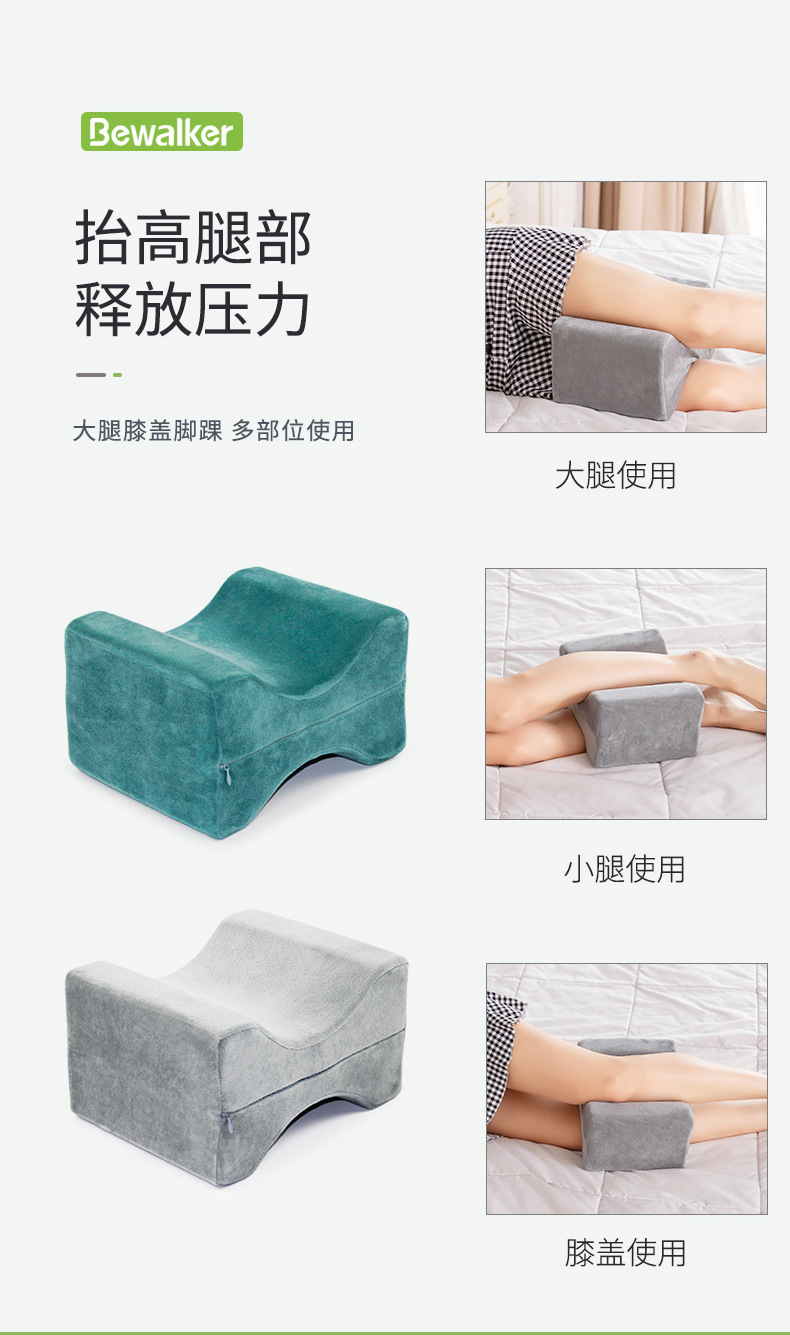 Bewalker

抬高腿部
释放压力

大腿膝盖脚踝 多部位使用

大腿使用

小腿使用

膝盖使用