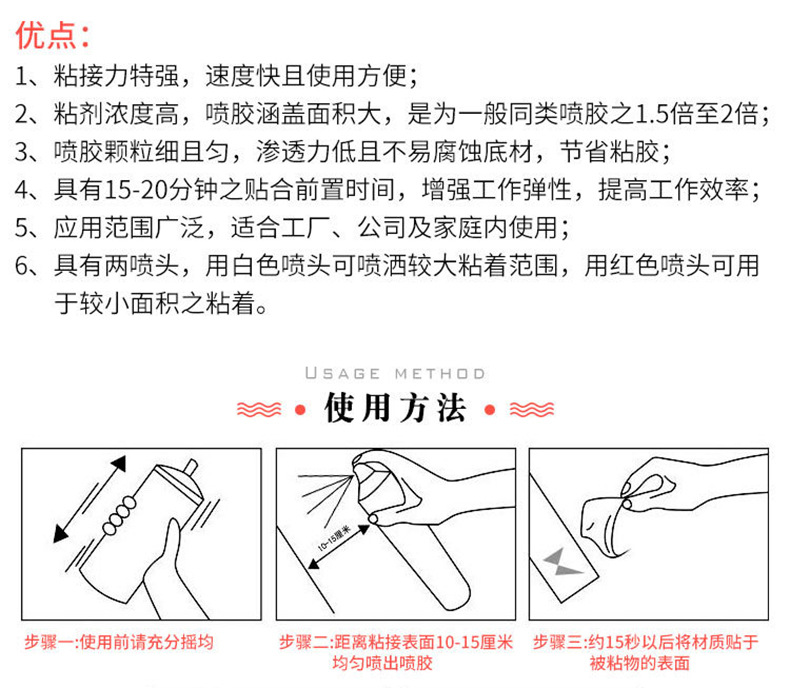 优点：

1、粘接力特强，速度快且使用方便；

2、粘剂浓度高，喷胶涵盖面积大，是为一般同类喷胶之1.5倍至2倍；

3、喷胶颗粒细且匀，渗透力低且不易腐蚀底材，节省粘胶；

4、具有15-20分钟之贴合前置时间，增强工作弹性，提高工作效率；

5、应用范围广泛，适合工厂、公司及家庭内使用；

6、具有两喷头，用白色喷头可喷洒较大粘着范围，用红色喷头可用于较小面积之粘着。

USAGE METHOD

使用方法

10-15厘米

步骤一:使用前请充分摇均

步骤二:距离粘接表面10-15厘米均匀喷出喷胶

步骤三:约15秒以后将材质贴于被粘物的表面